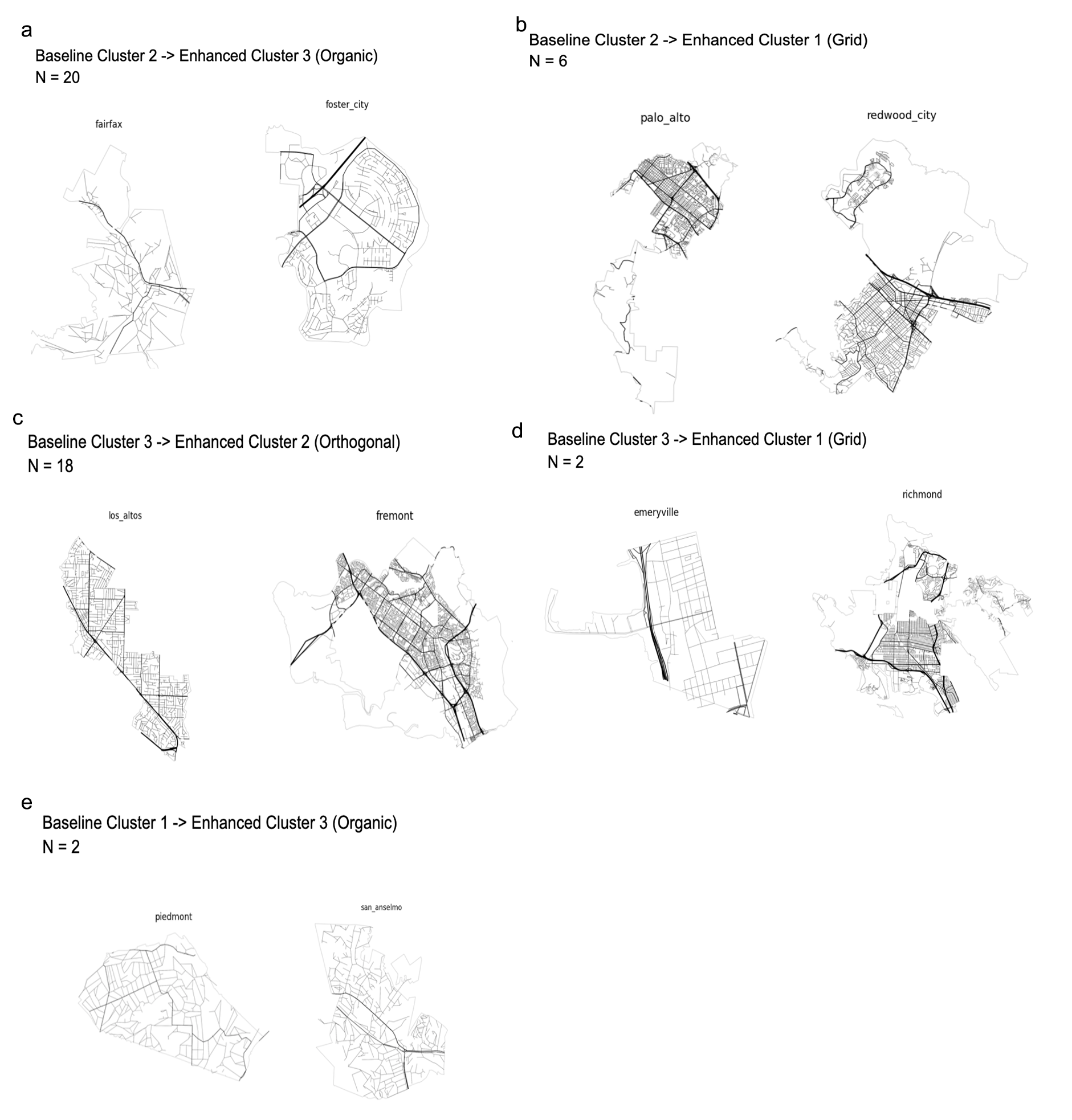 a

Baseline Cluster 2 -> Enhanced Cluster 3 (Organic)
N = 20

fairfax

foster_city

b

Baseline Cluster 2 -> Enhanced Cluster 1 (Grid)
N = 6

palo_alto

redwood_city

c

Baseline Cluster 3 -> Enhanced Cluster 2 (Orthogonal)
N = 18

los_altos

fremont

d

Baseline Cluster 3 -> Enhanced Cluster 1 (Grid)
N = 2

emeryville

richmond

e

Baseline Cluster 1 -> Enhanced Cluster 3 (Organic)
N = 2

piedmont

san_anselmo