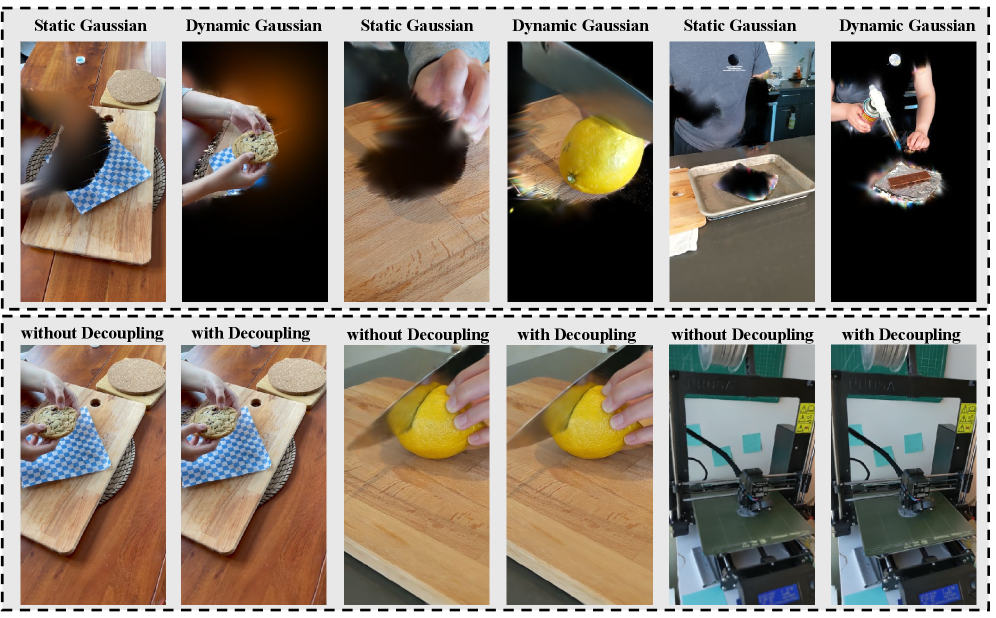 Static Gaussian
Dynamic Gaussian
Static Gaussian
Dynamic Gaussian
Static Gaussian
Dynamic Gaussian

without Decoupling
with Decoupling
without Decoupling
with Decoupling
without Decoupling
with Decoupling