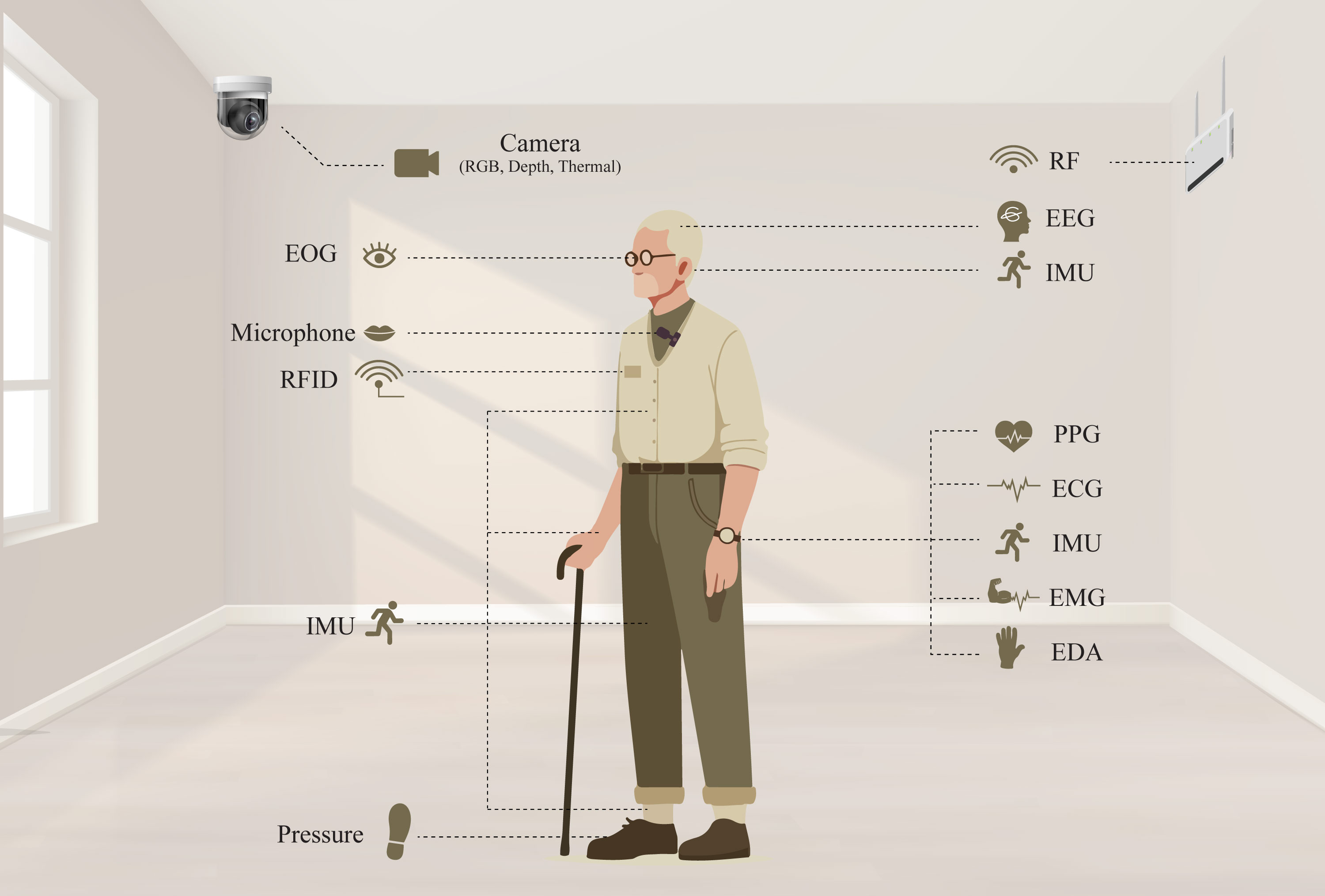 Camera
(RGB, Depth, Thermal)

RF

EEG

IMU

EOG

Microphone

RFID

PPG

ECG

IMU

EMG

EDA

IMU

Pressure