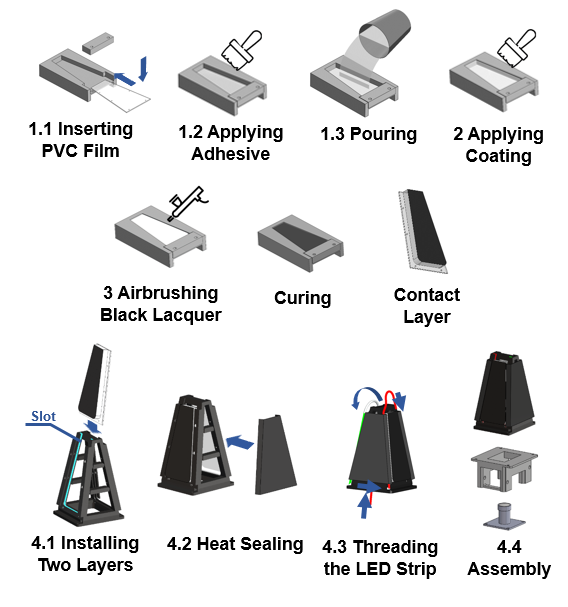 1.1 Inserting PVC Film

1.2 Applying Adhesive

1.3 Pouring

2 Applying Coating

3 Airbrushing Black Lacquer

Curing

Contact Layer

Slot

4.1 Installing Two Layers

4.2 Heat Sealing

4.3 Threading the LED Strip

4.4 Assembly