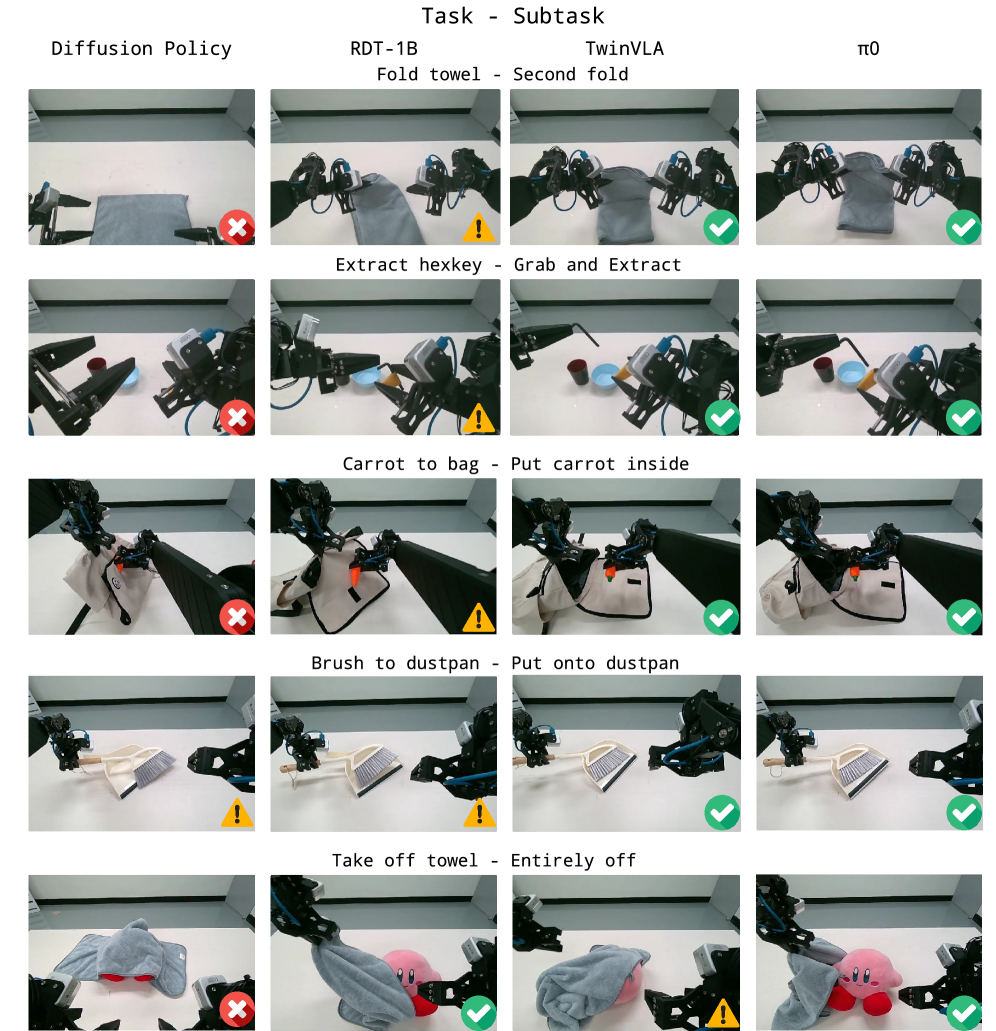 Task - Subtask

Diffusion Policy RDT-1B TwinVLA π0

Fold towel - Second fold

Extract hexkey - Grab and Extract

Carrot to bag - Put carrot inside

Brush to dustpan - Put onto dustpan

Take off towel - Entirely off