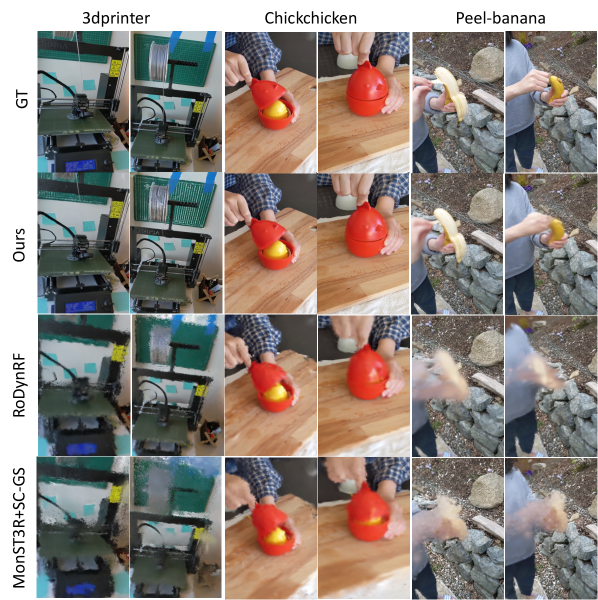 3dprinter
Chickchicken
Peel-banana
GT
Ours
RoDynRF
MonST3R+SC-GS