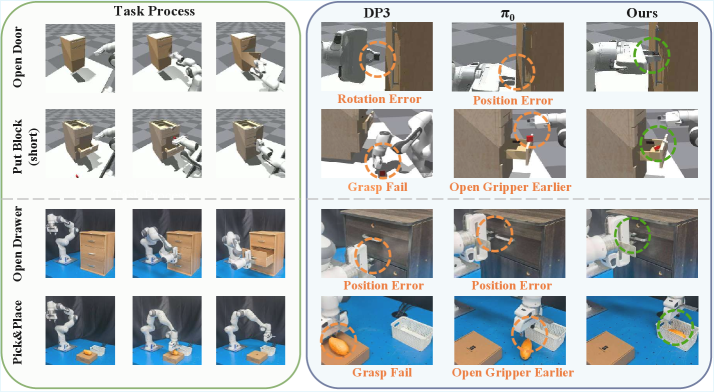 Task Process

Open Door

Put Block (short)

Open Drawer

Pick&Place

DP3

$\pi_0$

Ours

Rotation Error

Position Error

Grasp Fail

Open Gripper Earlier

Position Error

Position Error

Grasp Fail

Open Gripper Earlier