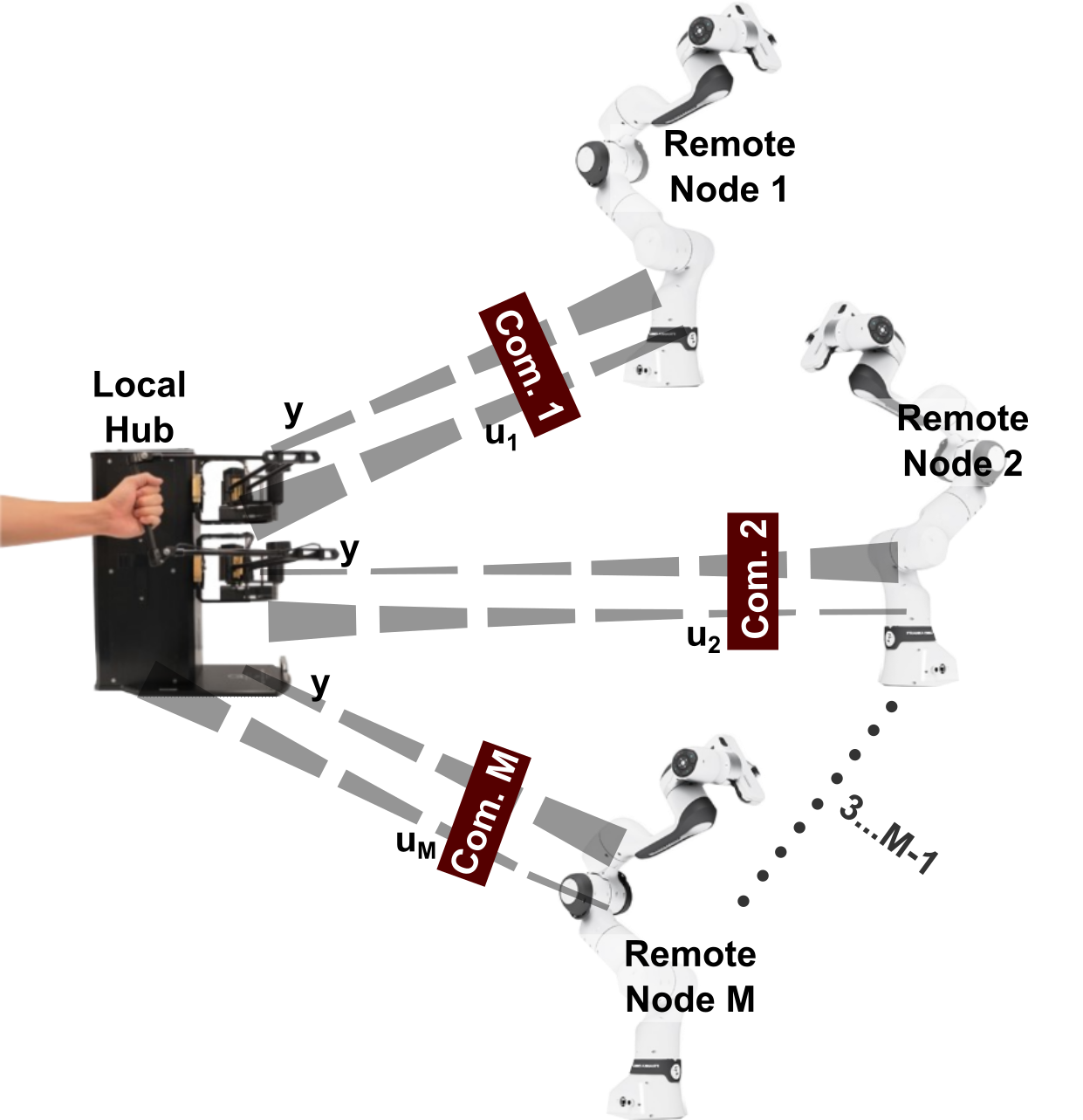 Remote Node 1

Local Hub

y

Com. 1

$u_1$

Remote Node 2

y

Com. 2

$u_2$

y

Com. M

$u_M$

3...M-1

Remote Node M