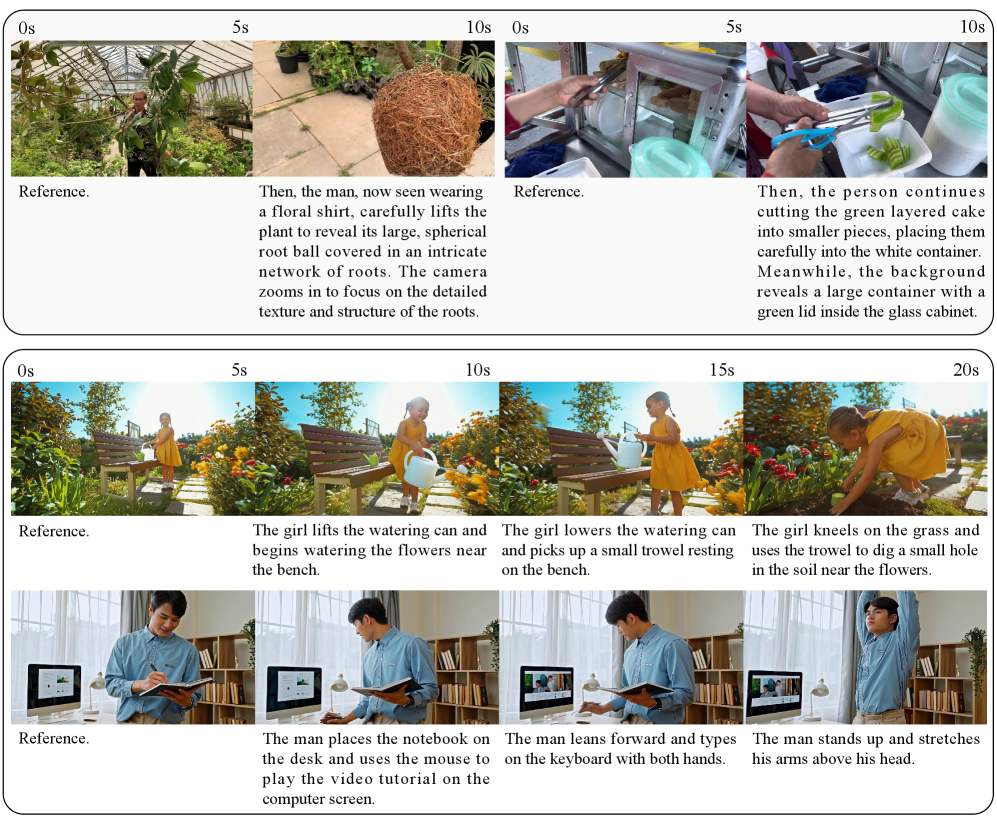 0s 5s 10s

Reference.

Then, the man, now seen wearing a floral shirt, carefully lifts the plant to reveal its large, spherical root ball covered in an intricate network of roots. The camera zooms in to focus on the detailed texture and structure of the roots.

0s 5s 10s

Reference.

Then, the person continues cutting the green layered cake into smaller pieces, placing them carefully into the white container. Meanwhile, the background reveals a large container with a green lid inside the glass cabinet.

0s 5s 10s 15s 20s

Reference.

The girl lifts the watering can and begins watering the flowers near the bench.

The girl lowers the watering can and picks up a small trowel resting on the bench.

The girl kneels on the grass and uses the trowel to dig a small hole in the soil near the flowers.

Reference.

The man places the notebook on the desk and uses the mouse to play the video tutorial on the computer screen.

The man leans forward and types on the keyboard with both hands.

The man stands up and stretches his arms above his head.