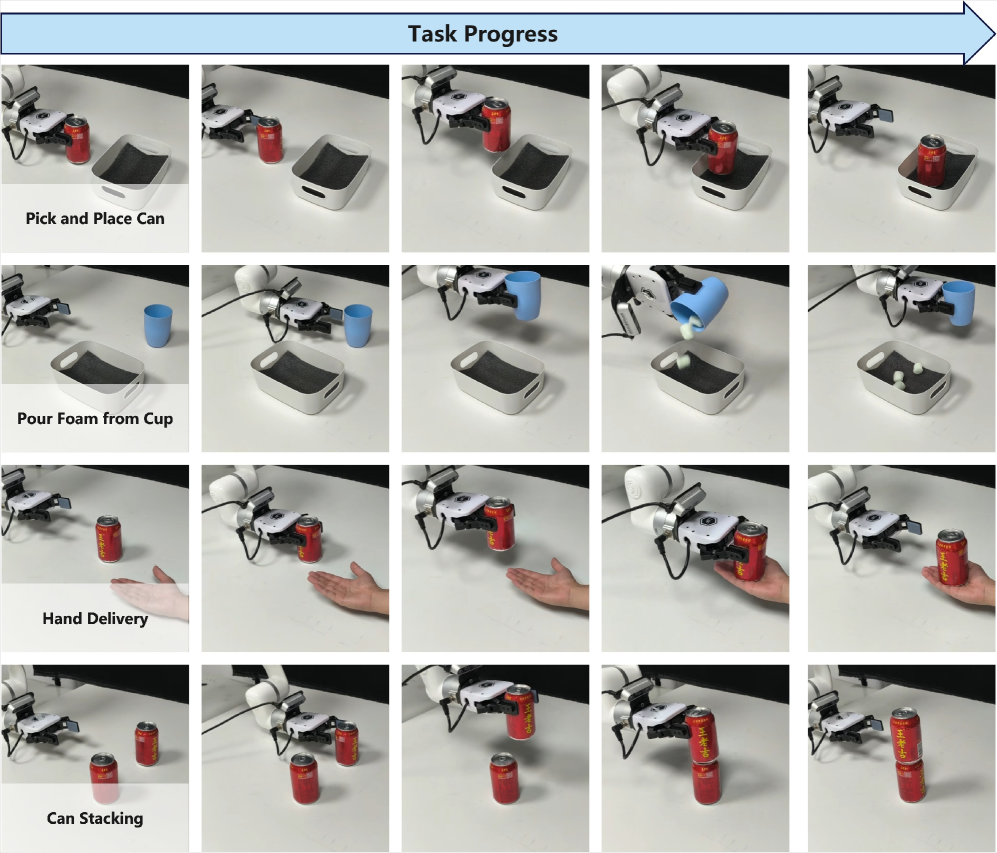 Task Progress

Pick and Place Can

Pour Foam from Cup

Hand Delivery

Can Stacking