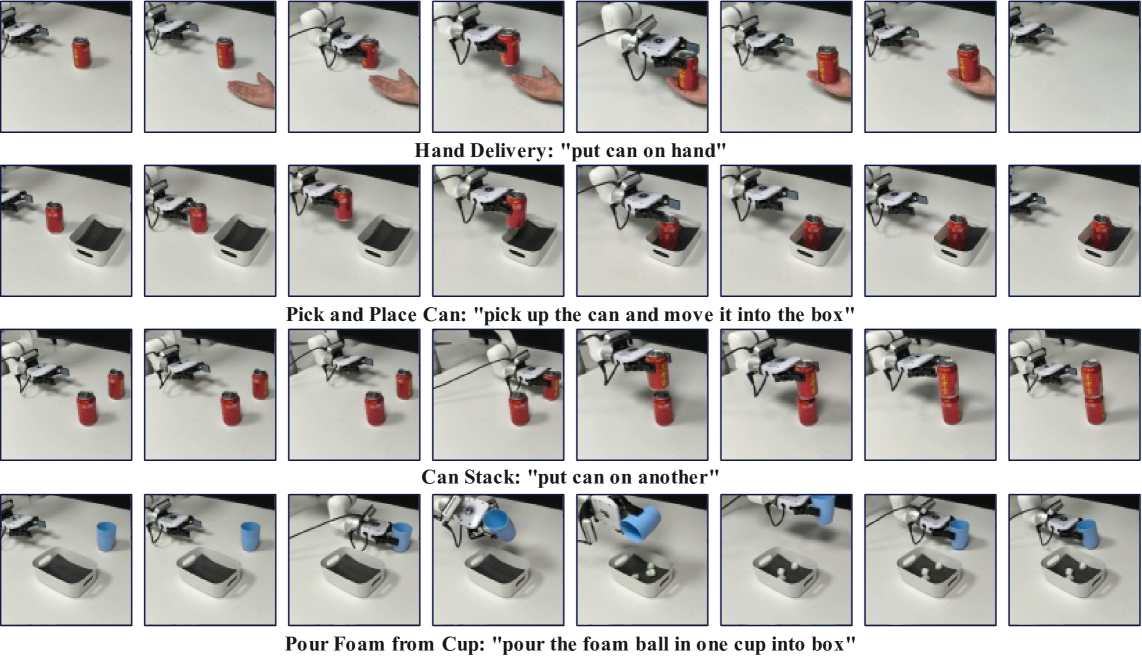 Hand Delivery: "put can on hand"

Pick and Place Can: "pick up the can and move it into the box"

Can Stack: "put can on another"

Pour Foam from Cup: "pour the foam ball in one cup into box"