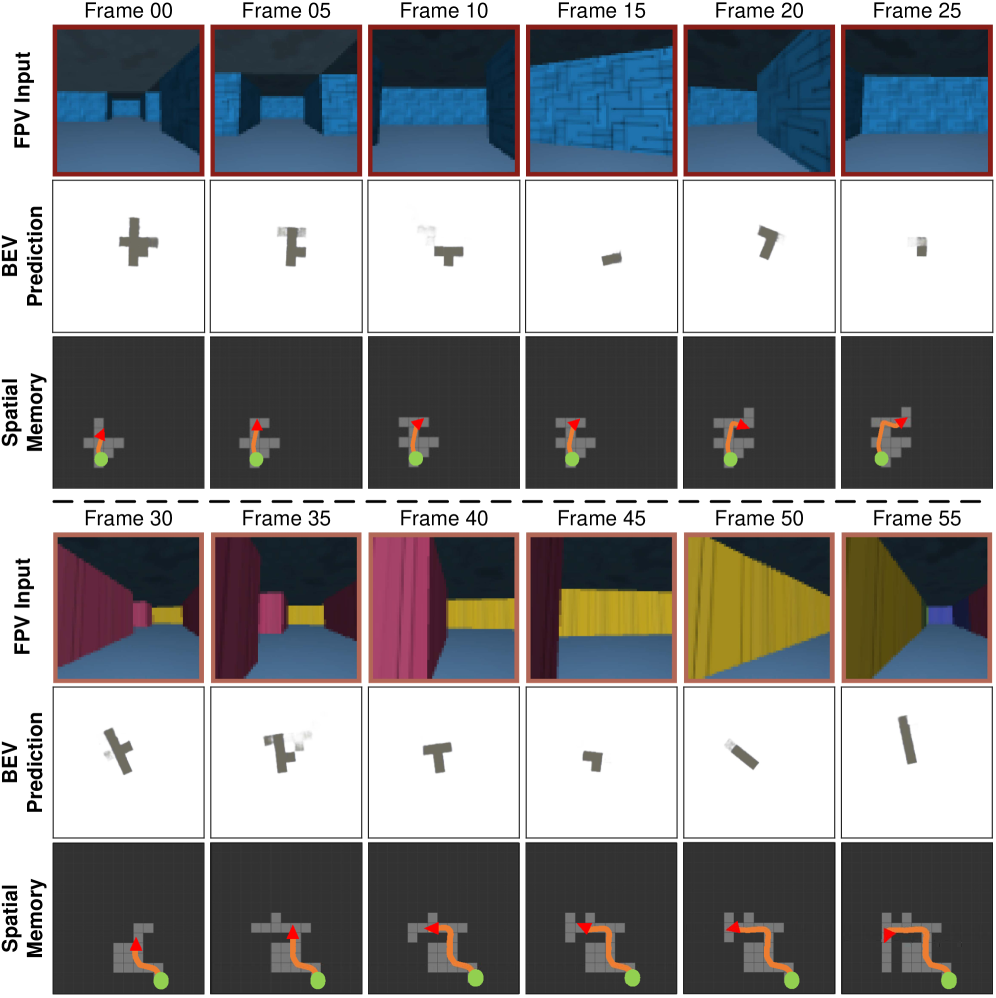 Frame 00 Frame 05 Frame 10 Frame 15 Frame 20 Frame 25

FPV Input

BEV Prediction

Spatial Memory

Frame 30 Frame 35 Frame 40 Frame 45 Frame 50 Frame 55

FPV Input

BEV Prediction

Spatial Memory