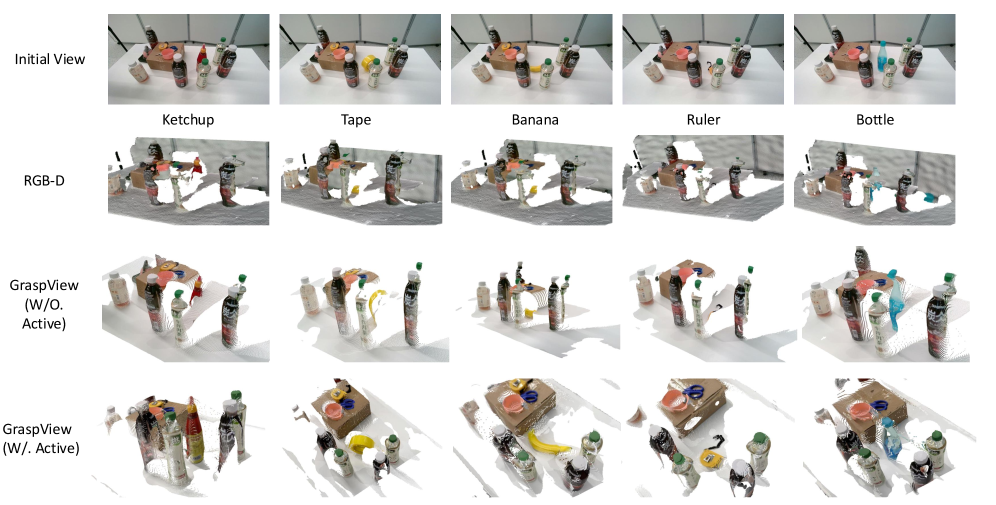 Initial View

Ketchup

Tape

Banana

Ruler

Bottle

RGB-D

GraspView (W/O. Active)

GraspView (W/. Active)