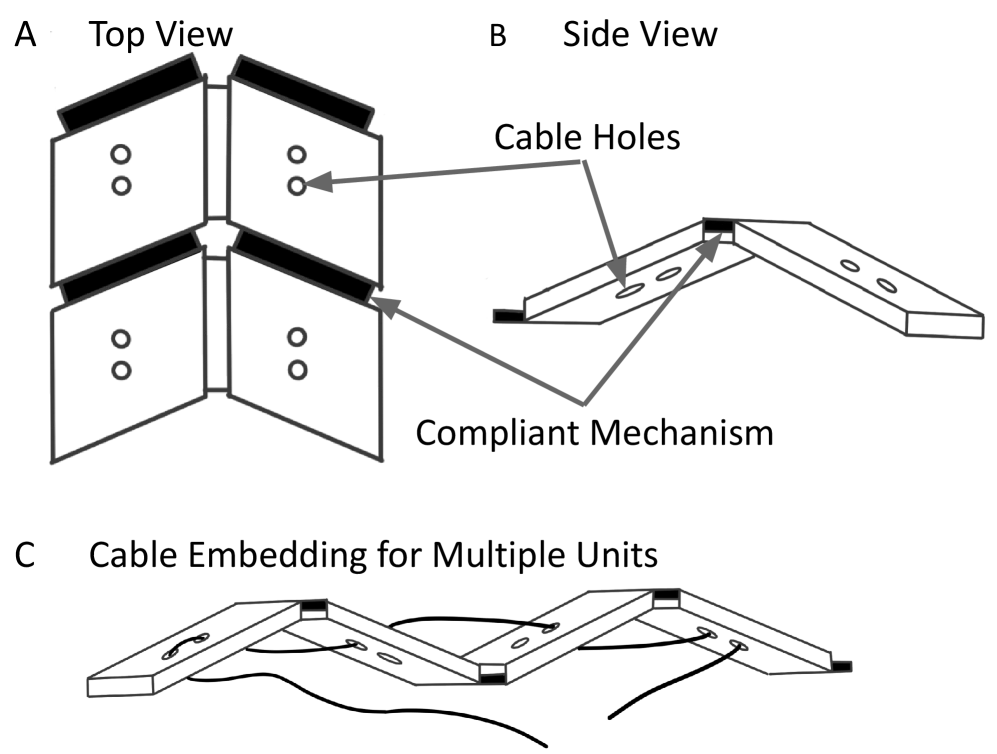 A Top View

B Side View

Cable Holes

Compliant Mechanism

C Cable Embedding for Multiple Units