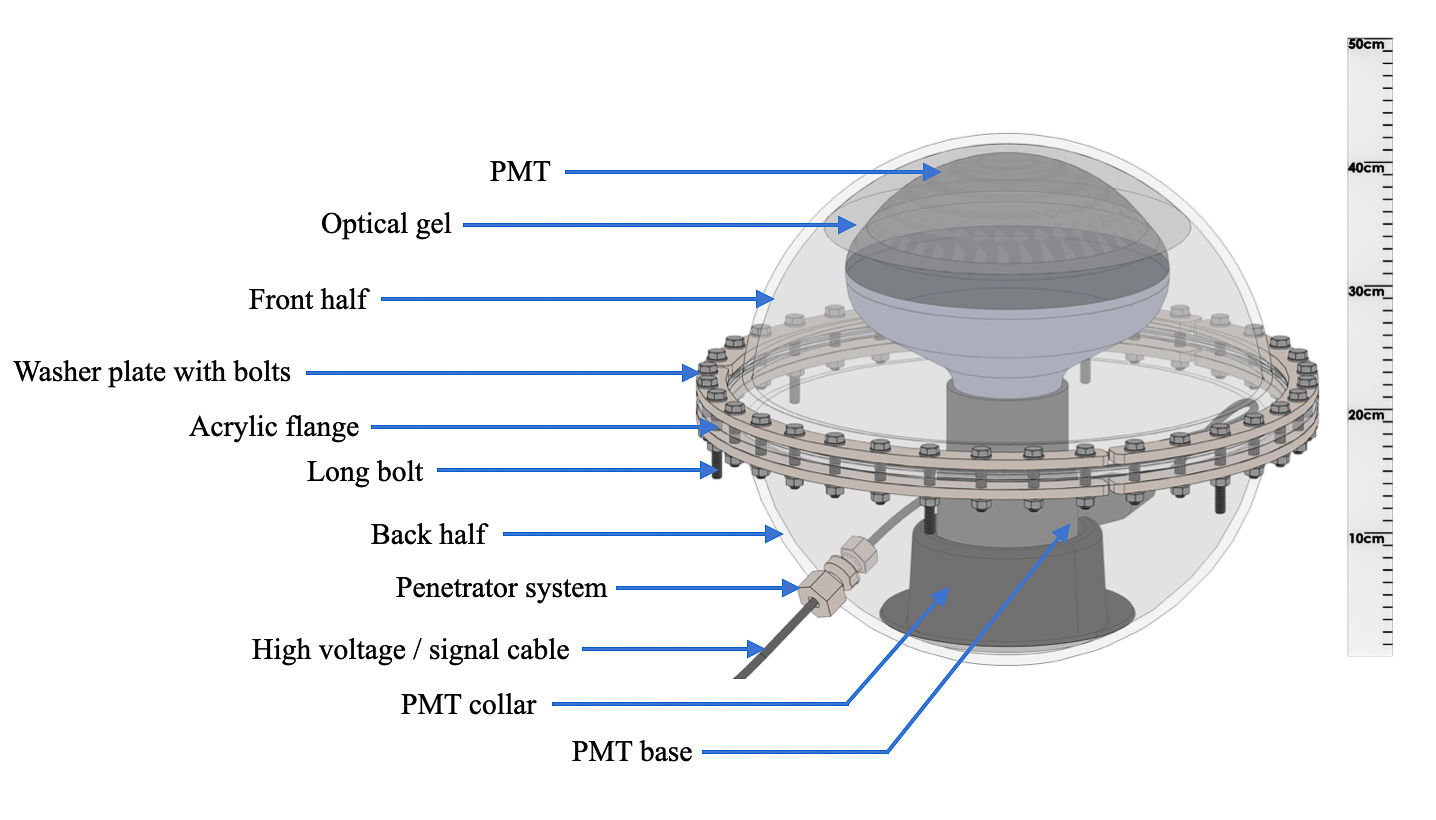 PMT
Optical gel
Front half
Washer plate with bolts
Acrylic flange
Long bolt
Back half
Penetrator system
High voltage / signal cable
PMT collar
PMT base

50cm
40cm
30cm
20cm
10cm