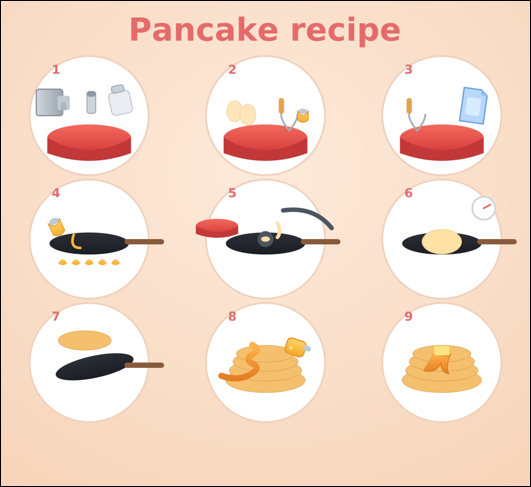 Pancake recipe

1

2

3

4

5

6

7

8

9