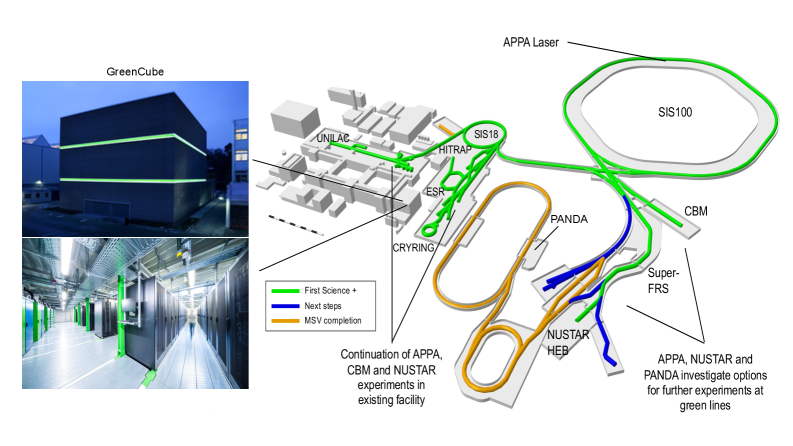 GreenCube

APPA Laser

SIS100

UNILAC

SIS18

HITRAP

ESR

CRYRING

PANDA

CBM

Super-FRS

NUSTAR HEB

First Science +
Next steps
MSV completion

Continuation of APPA, CBM and NUSTAR experiments in existing facility

APPA, NUSTAR and PANDA investigate options for further experiments at green lines