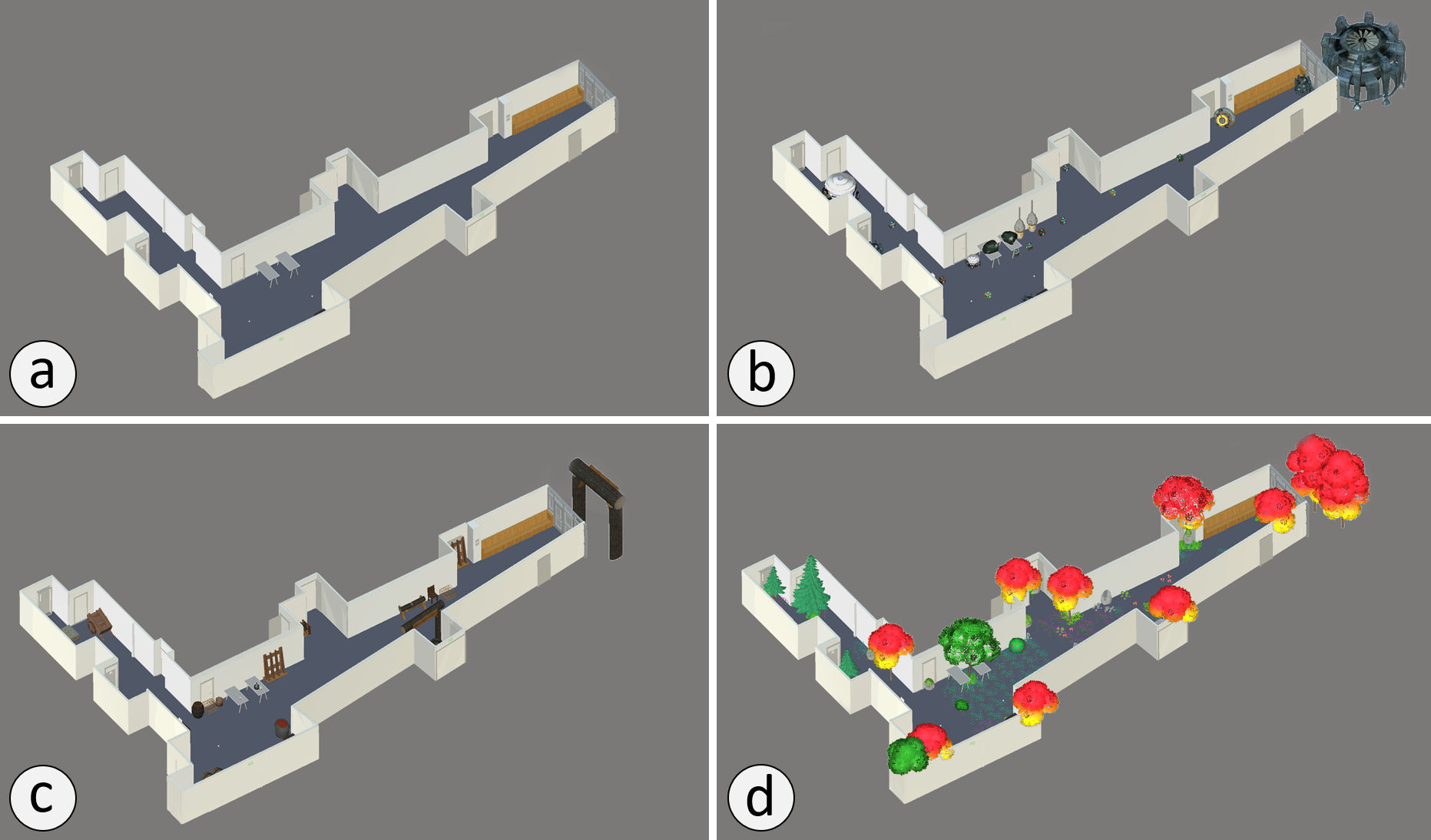 a

b

c

d