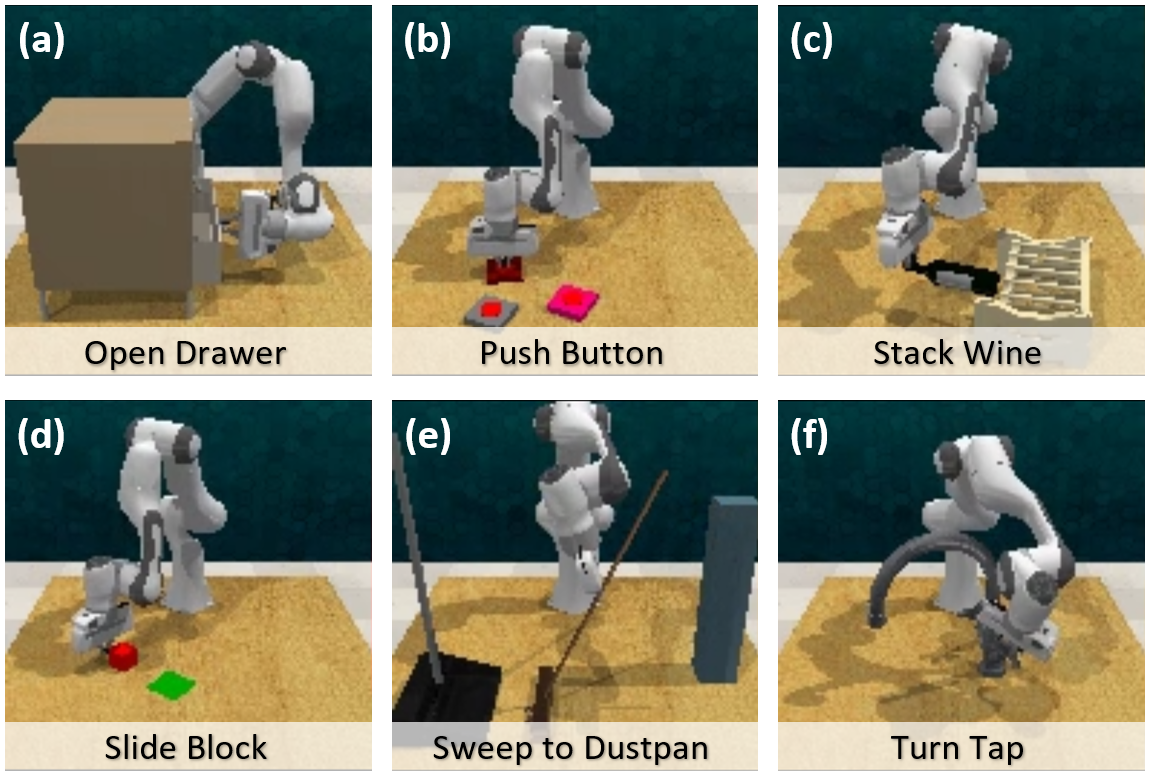 (a)
Open Drawer

(b)
Push Button

(c)
Stack Wine

(d)
Slide Block

(e)
Sweep to Dustpan

(f)
Turn Tap