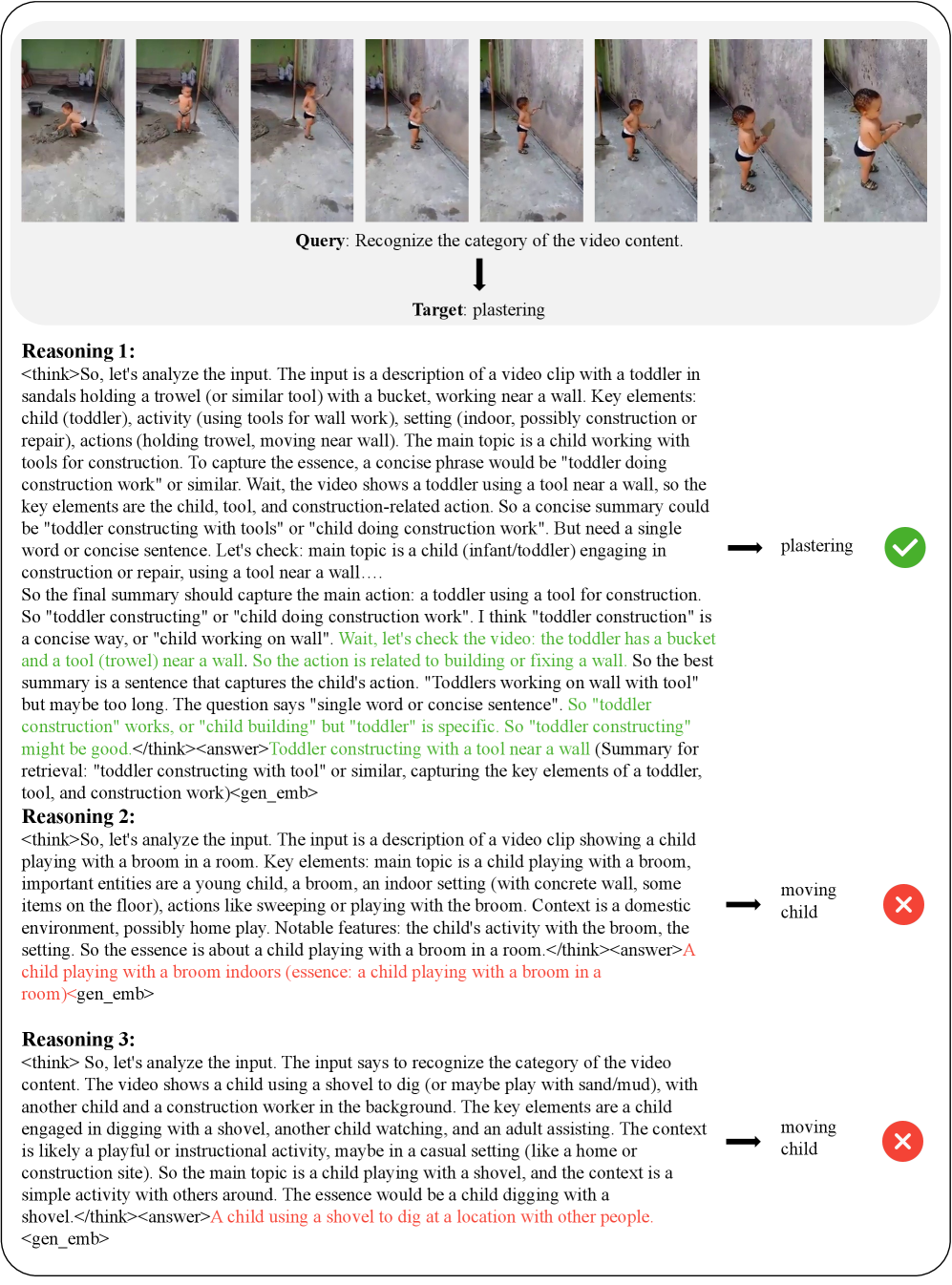 **Query**: Recognize the category of the video content.

**Target**: plastering

**Reasoning 1:**
<think>So, let's analyze the input. The input is a description of a video clip with a toddler in sandals holding a trowel (or similar tool) with a bucket, working near a wall. Key elements: child (toddler), activity (using tools for wall work), setting (indoor, possibly construction or repair), actions (holding trowel, moving near wall). The main topic is a child working with tools for construction. To capture the essence, a concise phrase would be "toddler doing construction work" or similar. Wait, the video shows a toddler using a tool near a wall, so the key elements are the child, tool, and construction-related action. So a concise summary could be "toddler constructing with tools" or "child doing construction work". But need a single word or concise sentence. Let's check: main topic is a child (infant/toddler) engaging in construction or repair, using a tool near a wall….
So the final summary should capture the main action: a toddler using a tool for construction. So "toddler constructing" or "child doing construction work". I think "toddler construction" is a concise way, or "child working on wall". Wait, let's check the video: the toddler has a bucket and a tool (trowel) near a wall. So the action is related to building or fixing a wall. So the best summary is a sentence that captures the child's action. "Toddlers working on wall with tool" but maybe too long. The question says "single word or concise sentence". So "toddler construction" works, or "child building" but "toddler" is specific. So "toddler constructing" might be good.</think><answer>Toddler constructing with a tool near a wall (Summary for retrieval: "toddler constructing with tool" or similar, capturing the key elements of a toddler, tool, and construction work)<gen_emb>

plastering

**Reasoning 2:**
<think>So, let's analyze the input. The input is a description of a video clip showing a child playing with a broom in a room. Key elements: main topic is a child playing with a broom, important entities are a young child, a broom, an indoor setting (with concrete wall, some items on the floor), actions like sweeping or playing with the broom. Context is a domestic environment, possibly home play. Notable features: the child's activity with the broom, the setting. So the essence is about a child playing with a broom in a room.</think><answer>A child playing with a broom indoors (essence: a child playing with a broom in a room)<gen_emb>

moving child

**Reasoning 3:**
<think> So, let's analyze the input. The input says to recognize the category of the video content. The video shows a child using a shovel to dig (or maybe play with sand/mud), with another child and a construction worker in the background. The key elements are a child engaged in digging with a shovel, another child watching, and an adult assisting. The context is likely a playful or instructional activity, maybe in a casual setting (like a home or construction site). So the main topic is a child playing with a shovel, and the context is a simple activity with others around. The essence would be a child digging with a shovel.</think><answer>A child using a shovel to dig at a location with other people.
<gen_emb>

moving child