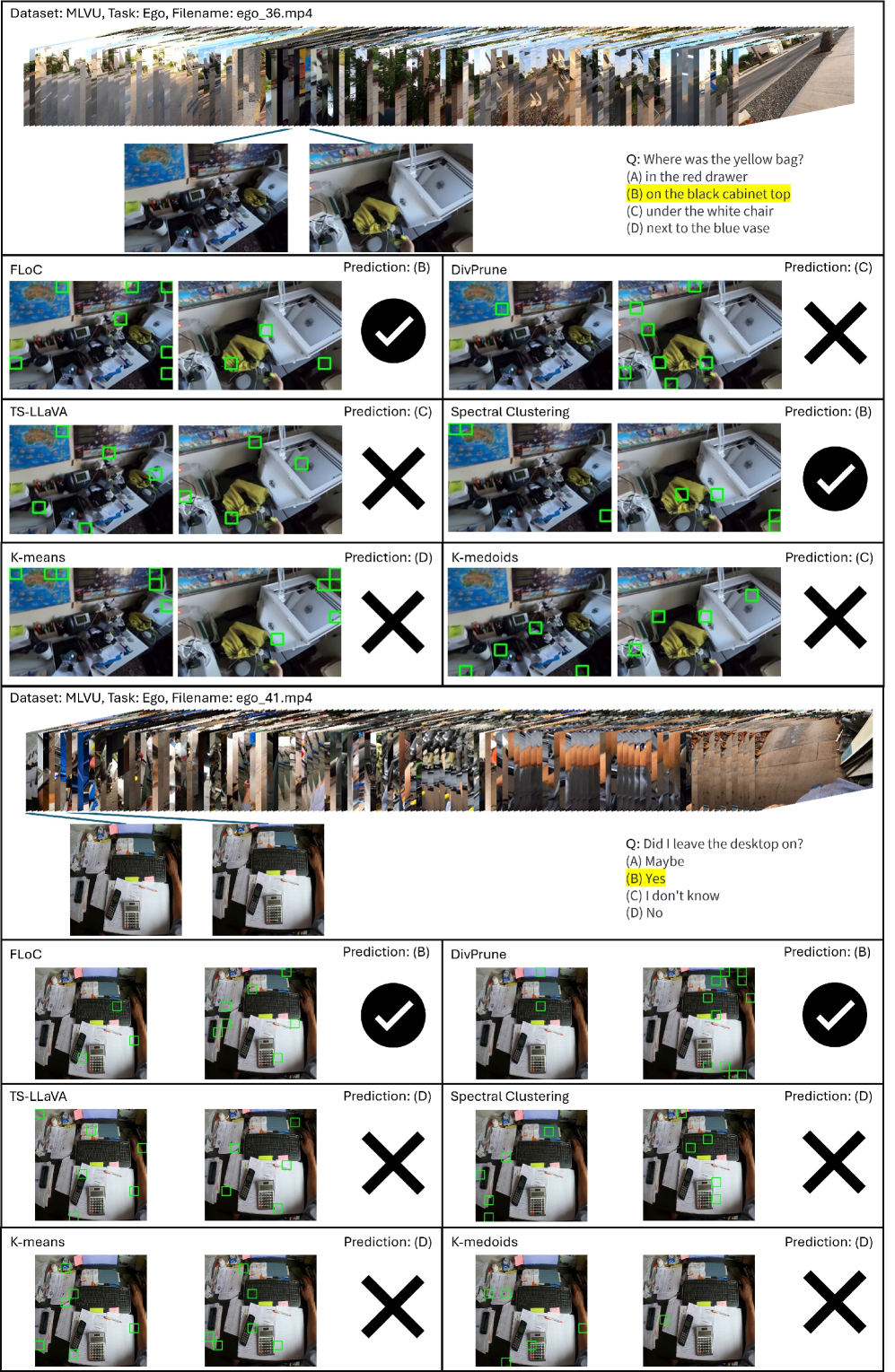 Dataset: MLVU, Task: Ego, Filename: ego_36.mp4

Q: Where was the yellow bag?
(A) in the red drawer
(B) on the black cabinet top
(C) under the white chair
(D) next to the blue vase

FLoC Prediction: (B)

DivPrune Prediction: (C)

TS-LLaVA Prediction: (C)

Spectral Clustering Prediction: (B)

K-means Prediction: (D)

K-medoids Prediction: (C)

Dataset: MLVU, Task: Ego, Filename: ego_41.mp4

Q: Did I leave the desktop on?
(A) Maybe
(B) Yes
(C) I don't know
(D) No

FLoC Prediction: (B)

DivPrune Prediction: (B)

TS-LLaVA Prediction: (D)

Spectral Clustering Prediction: (D)

K-means Prediction: (D)

K-medoids Prediction: (D)