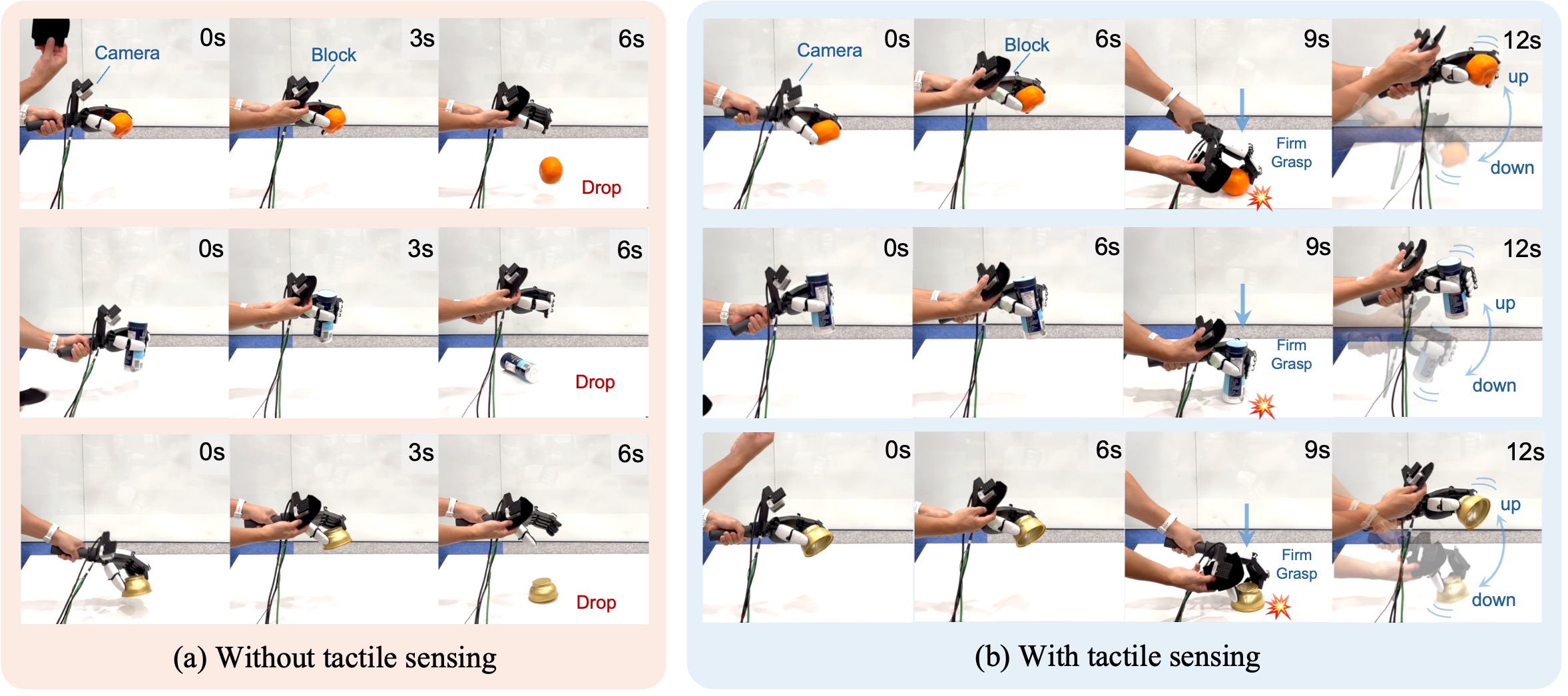 Camera
0s
Block
3s
6s
Drop

0s
3s
6s
Drop

0s
3s
6s
Drop

(a) Without tactile sensing

Camera
0s
Block
6s
9s
Firm Grasp
12s
up
down

0s
6s
9s
Firm Grasp
12s
up
down

0s
6s
9s
Firm Grasp
12s
up
down

(b) With tactile sensing