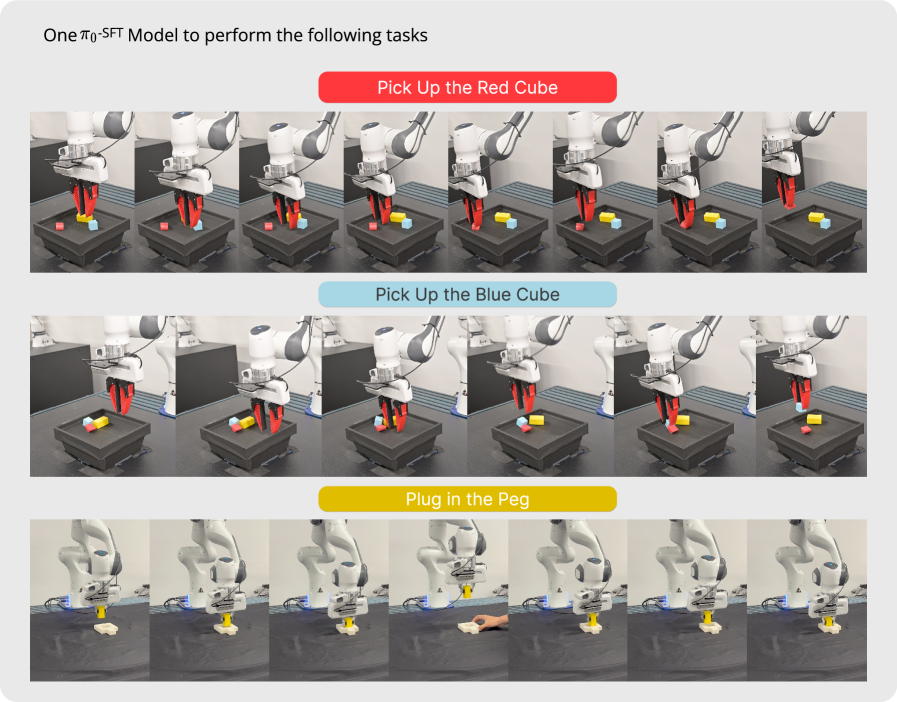 One $\pi_0$-SFT Model to perform the following tasks

Pick Up the Red Cube

Pick Up the Blue Cube

Plug in the Peg