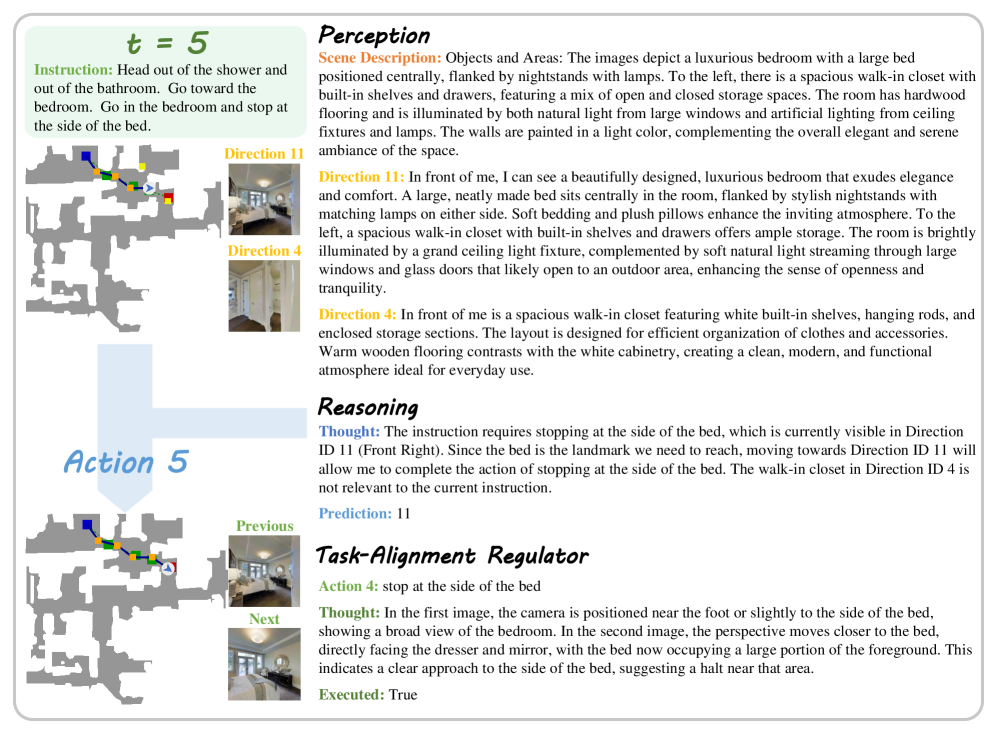 t = 5

Instruction: Head out of the shower and out of the bathroom. Go toward the bedroom. Go in the bedroom and stop at the side of the bed.

Direction 11

Direction 4

Action 5

Previous

Next

Perception

Scene Description: Objects and Areas: The images depict a luxurious bedroom with a large bed positioned centrally, flanked by nightstands with lamps. To the left, there is a spacious walk-in closet with built-in shelves and drawers, featuring a mix of open and closed storage spaces. The room has hardwood flooring and is illuminated by both natural light from large windows and artificial lighting from ceiling fixtures and lamps. The walls are painted in a light color, complementing the overall elegant and serene ambiance of the space.

Direction 11: In front of me, I can see a beautifully designed, luxurious bedroom that exudes elegance and comfort. A large, neatly made bed sits centrally in the room, flanked by stylish nightstands with matching lamps on either side. Soft bedding and plush pillows enhance the inviting atmosphere. To the left, a spacious walk-in closet with built-in shelves and drawers offers ample storage. The room is brightly illuminated by a grand ceiling light fixture, complemented by soft natural light streaming through large windows and glass doors that likely open to an outdoor area, enhancing the sense of openness and tranquility.

Direction 4: In front of me is a spacious walk-in closet featuring white built-in shelves, hanging rods, and enclosed storage sections. The layout is designed for efficient organization of clothes and accessories. Warm wooden flooring contrasts with the white cabinetry, creating a clean, modern, and functional atmosphere ideal for everyday use.

Reasoning

Thought: The instruction requires stopping at the side of the bed, which is currently visible in Direction ID 11 (Front Right). Since the bed is the landmark we need to reach, moving towards Direction ID 11 will allow me to complete the action of stopping at the side of the bed. The walk-in closet in Direction ID 4 is not relevant to the current instruction.

Prediction: 11

Task-Alignment Regulator

Action 4: stop at the side of the bed

Thought: In the first image, the camera is positioned near the foot or slightly to the side of the bed, showing a broad view of the bedroom. In the second image, the perspective moves closer to the bed, directly facing the dresser and mirror, with the bed now occupying a large portion of the foreground. This indicates a clear approach to the side of the bed, suggesting a halt near that area.

Executed: True