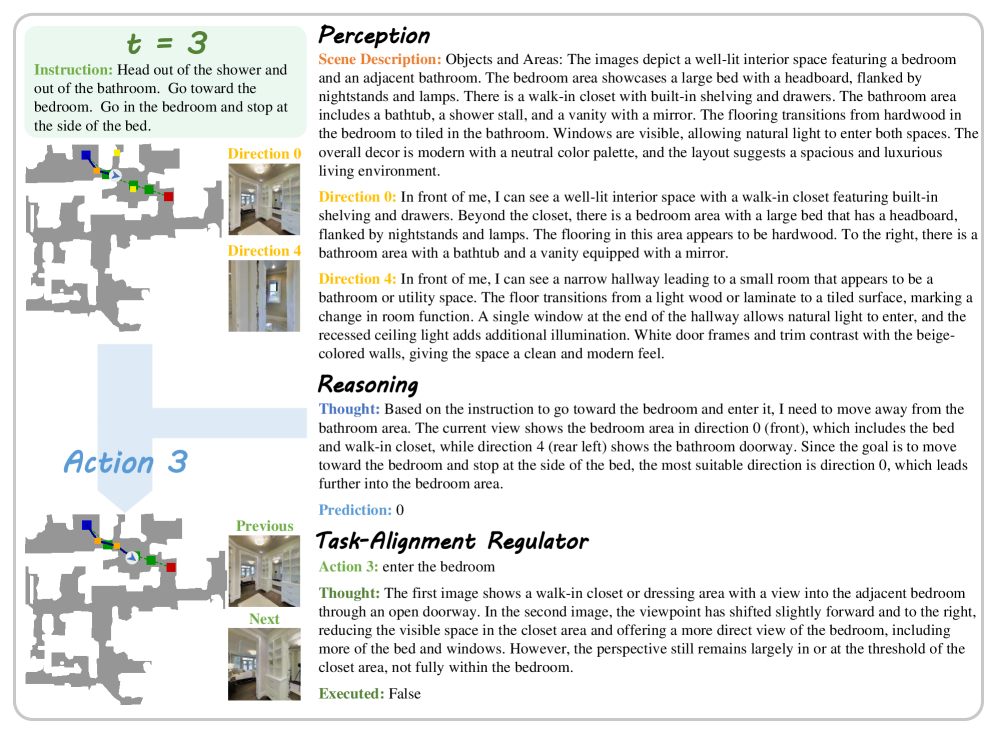 t = 3

Instruction: Head out of the shower and out of the bathroom. Go toward the bedroom. Go in the bedroom and stop at the side of the bed.

Direction 0

Direction 4

Action 3

Previous

Next

Perception

Scene Description: Objects and Areas: The images depict a well-lit interior space featuring a bedroom and an adjacent bathroom. The bedroom area showcases a large bed with a headboard, flanked by nightstands and lamps. There is a walk-in closet with built-in shelving and drawers. The bathroom area includes a bathtub, a shower stall, and a vanity with a mirror. The flooring transitions from hardwood in the bedroom to tiled in the bathroom. Windows are visible, allowing natural light to enter both spaces. The overall decor is modern with a neutral color palette, and the layout suggests a spacious and luxurious living environment.

Direction 0: In front of me, I can see a well-lit interior space with a walk-in closet featuring built-in shelving and drawers. Beyond the closet, there is a bedroom area with a large bed that has a headboard, flanked by nightstands and lamps. The flooring in this area appears to be hardwood. To the right, there is a bathroom area with a bathtub and a vanity equipped with a mirror.

Direction 4: In front of me, I can see a narrow hallway leading to a small room that appears to be a bathroom or utility space. The floor transitions from a light wood or laminate to a tiled surface, marking a change in room function. A single window at the end of the hallway allows natural light to enter, and the recessed ceiling light adds additional illumination. White door frames and trim contrast with the beige-colored walls, giving the space a clean and modern feel.

Reasoning

Thought: Based on the instruction to go toward the bedroom and enter it, I need to move away from the bathroom area. The current view shows the bedroom area in direction 0 (front), which includes the bed and walk-in closet, while direction 4 (rear left) shows the bathroom doorway. Since the goal is to move toward the bedroom and stop at the side of the bed, the most suitable direction is direction 0, which leads further into the bedroom area.

Prediction: 0

Task-Alignment Regulator

Action 3: enter the bedroom

Thought: The first image shows a walk-in closet or dressing area with a view into the adjacent bedroom through an open doorway. In the second image, the viewpoint has shifted slightly forward and to the right, reducing the visible space in the closet area and offering a more direct view of the bedroom, including more of the bed and windows. However, the perspective still remains largely in or at the threshold of the closet area, not fully within the bedroom.

Executed: False