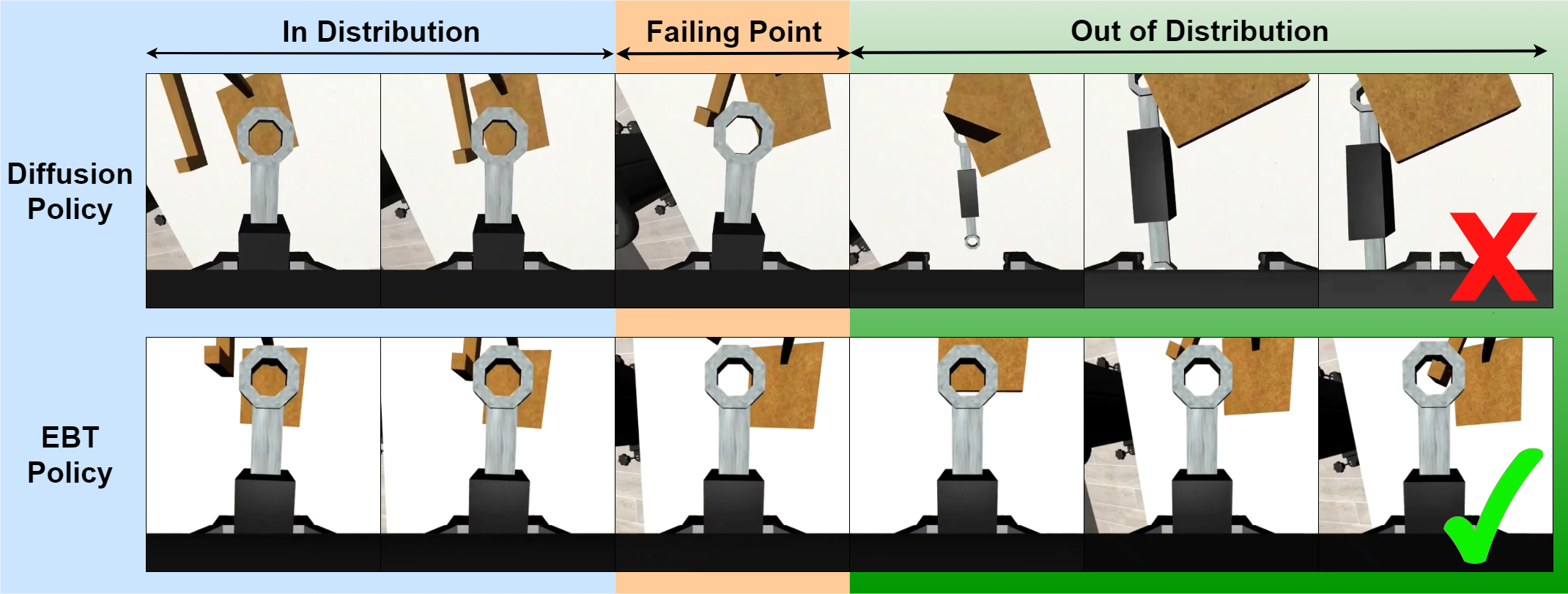 In Distribution

Failing Point

Out of Distribution

Diffusion Policy

EBT Policy