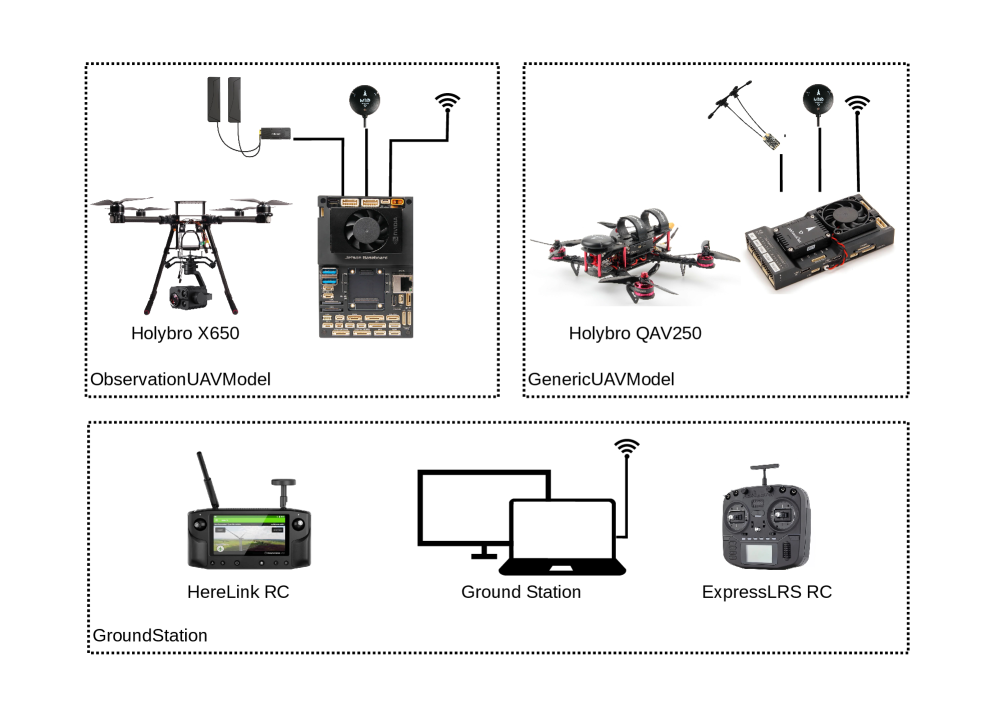 Holybro X650

ObservationUAVModel

Holybro QAV250

GenericUAVModel

HereLink RC

Ground Station

ExpressLRS RC

GroundStation