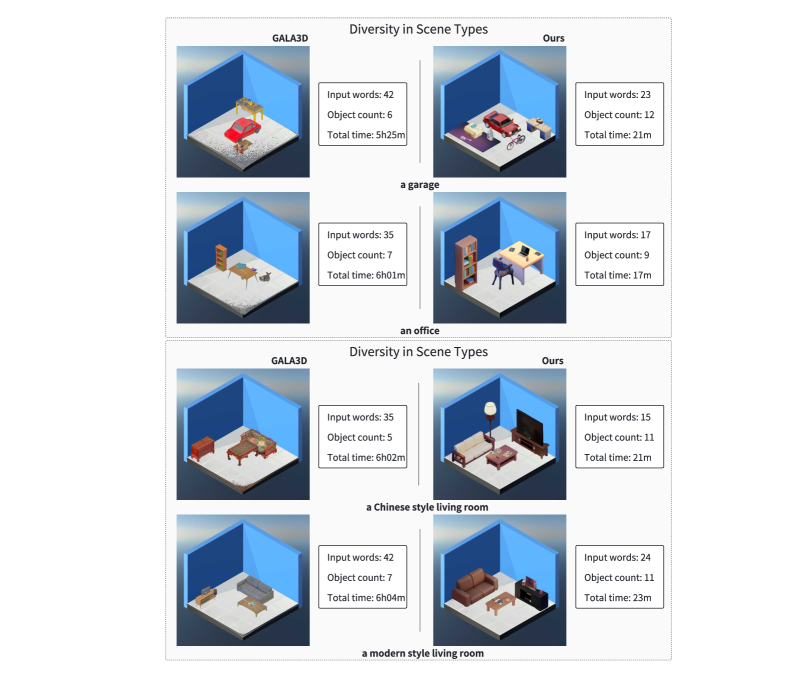 Diversity in Scene Types

GALA3D

Input words: 42
Object count: 6
Total time: 5h25m

Ours

Input words: 23
Object count: 12
Total time: 21m

a garage

Input words: 35
Object count: 7
Total time: 6h01m

Input words: 17
Object count: 9
Total time: 17m

an office

Diversity in Scene Types

GALA3D

Input words: 35
Object count: 5
Total time: 6h02m

Ours

Input words: 15
Object count: 11
Total time: 21m

a Chinese style living room

Input words: 42
Object count: 7
Total time: 6h04m

Input words: 24
Object count: 11
Total time: 23m

a modern style living room