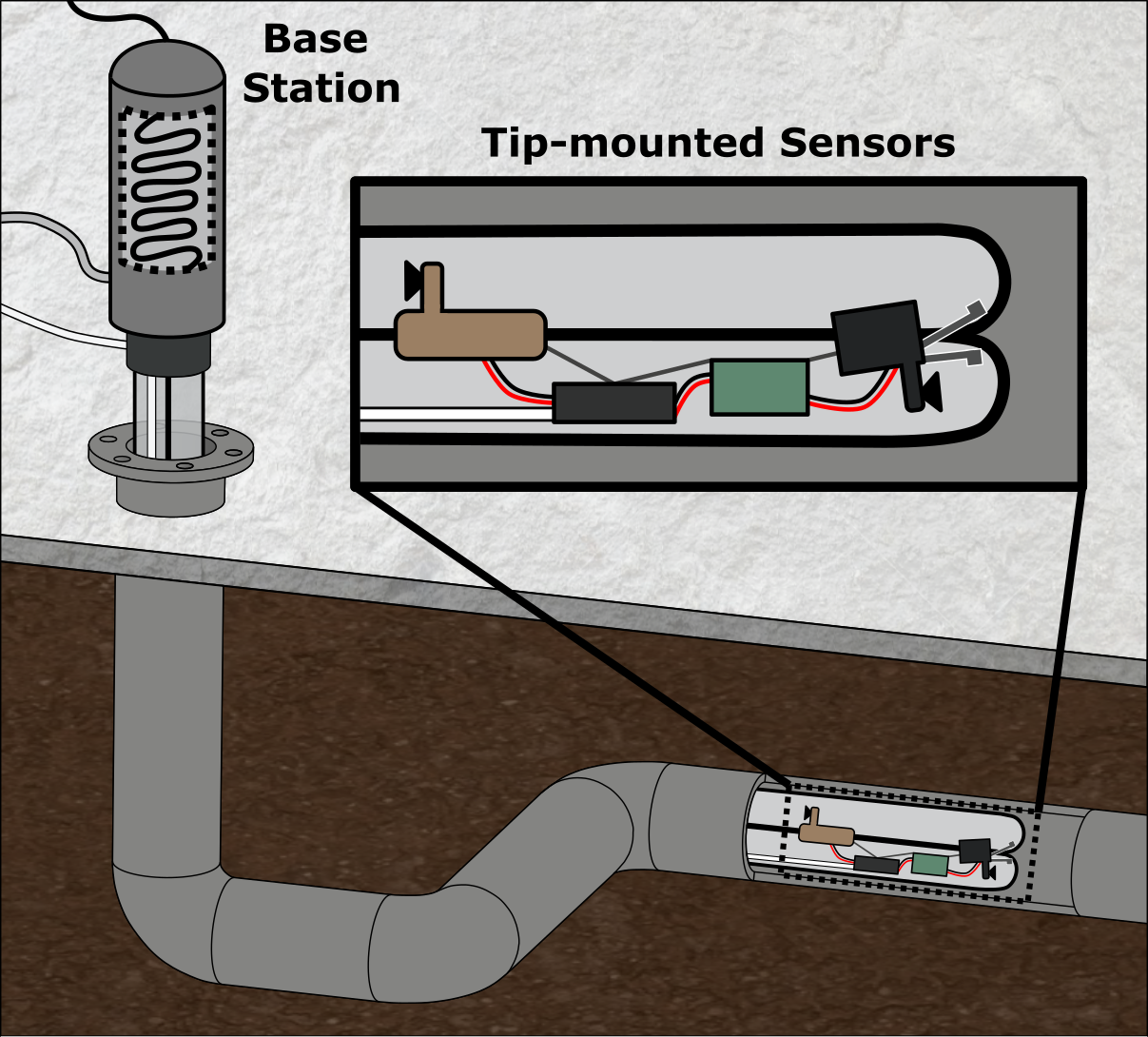 Base Station

Tip-mounted Sensors