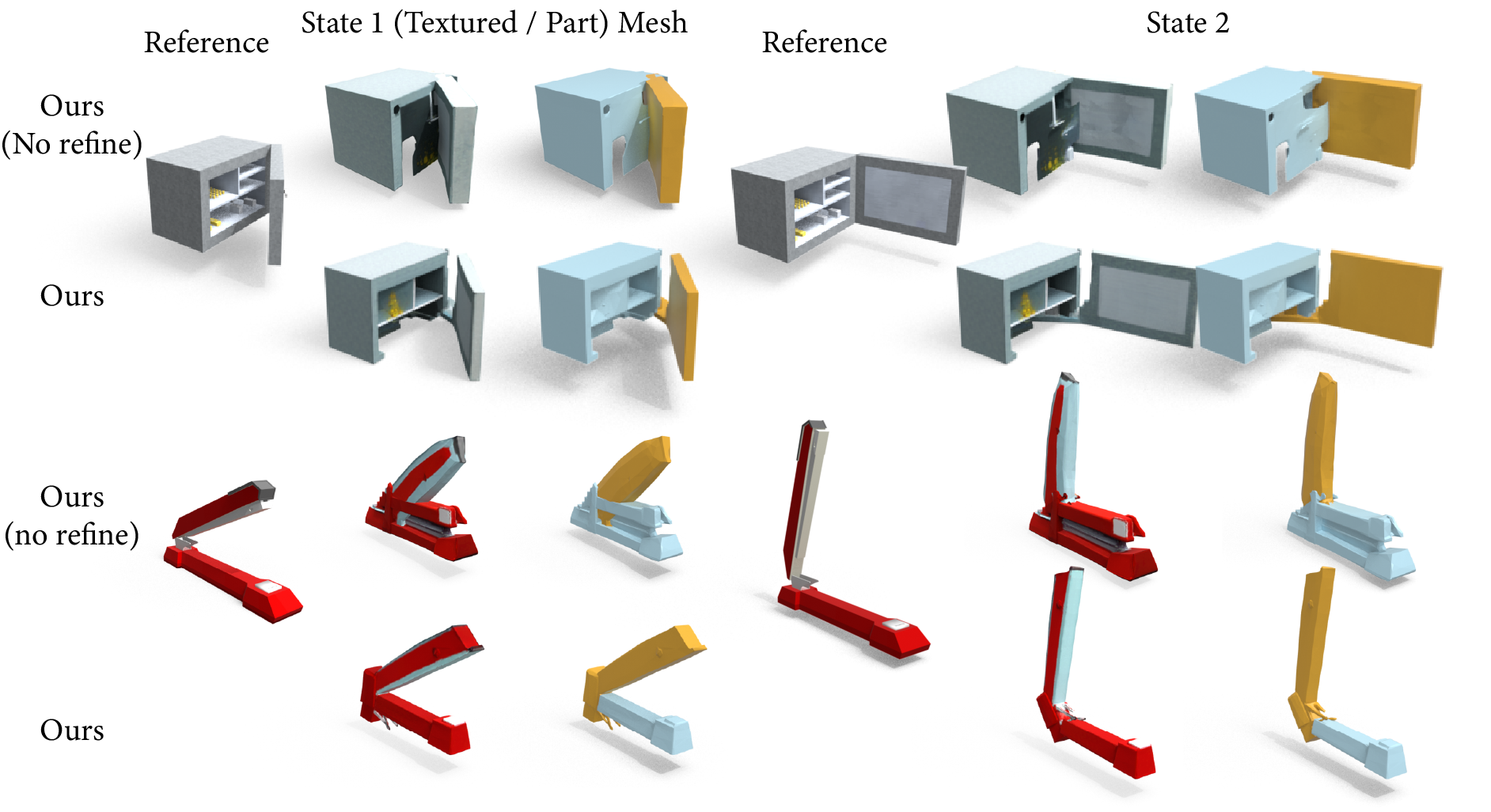 Reference State 1 (Textured / Part) Mesh Reference State 2

Ours (No refine)

Ours

Ours (no refine)

Ours