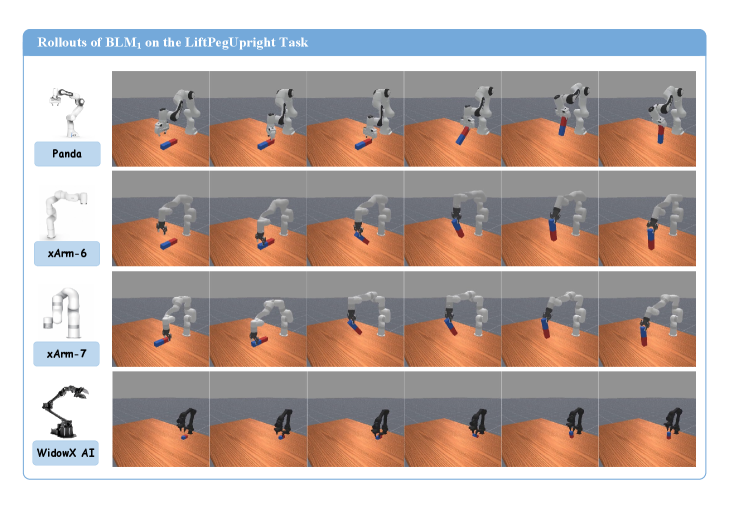 Rollouts of $BLM_1$ on the LiftPegUpright Task

Panda

xArm-6

xArm-7

WidowX AI