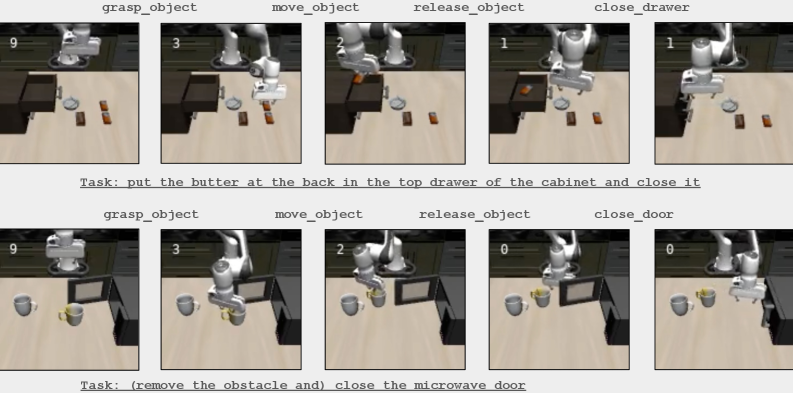 grasp_object move_object release_object close_drawer

9

3

2

1

1

Task: put the butter at the back in the top drawer of the cabinet and close it

grasp_object move_object release_object close_door

9

3

2

0

0

Task: (remove the obstacle and) close the microwave door