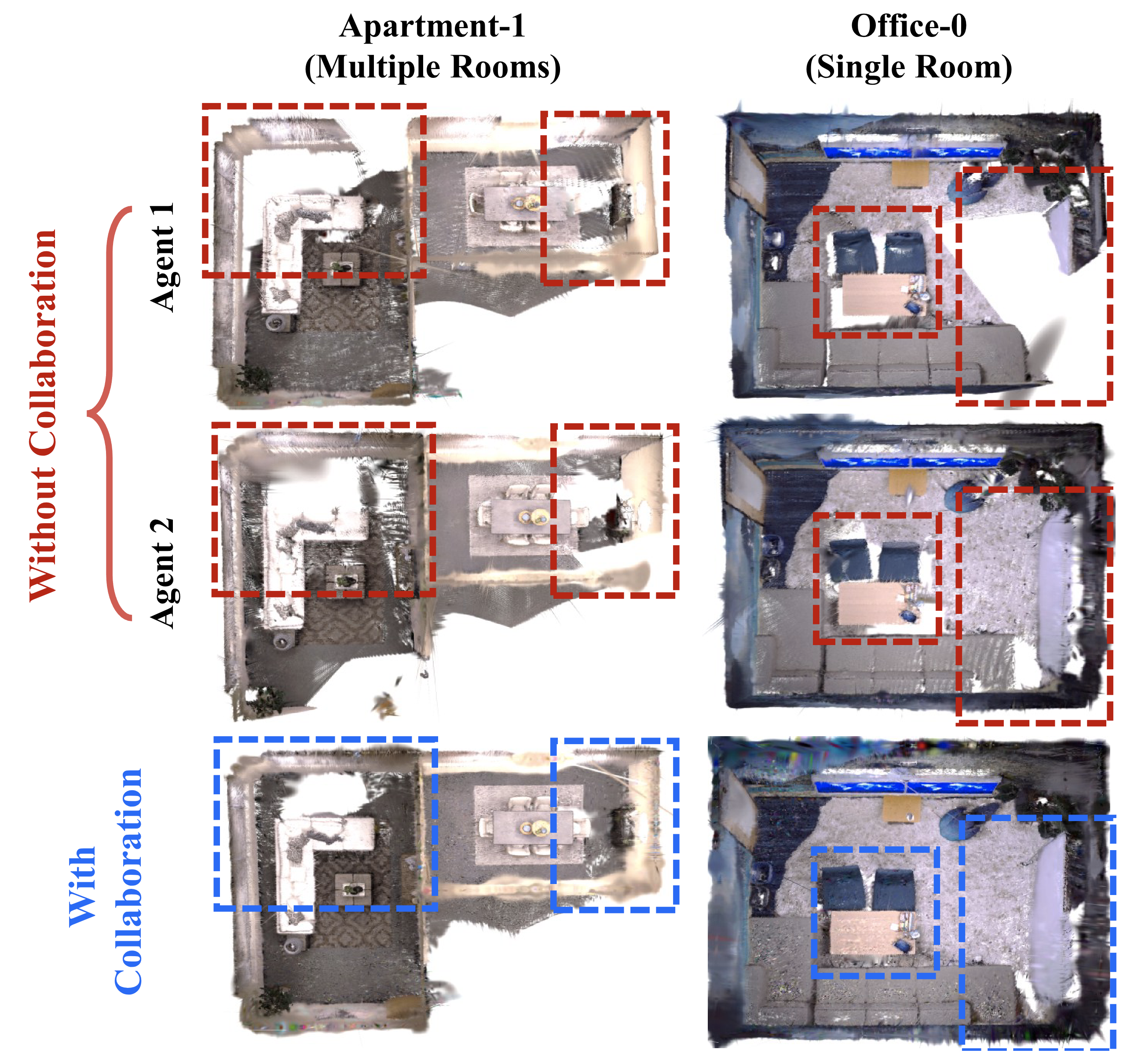 Apartment-1
(Multiple Rooms)

Office-0
(Single Room)

Without Collaboration

Agent 1

Agent 2

With Collaboration