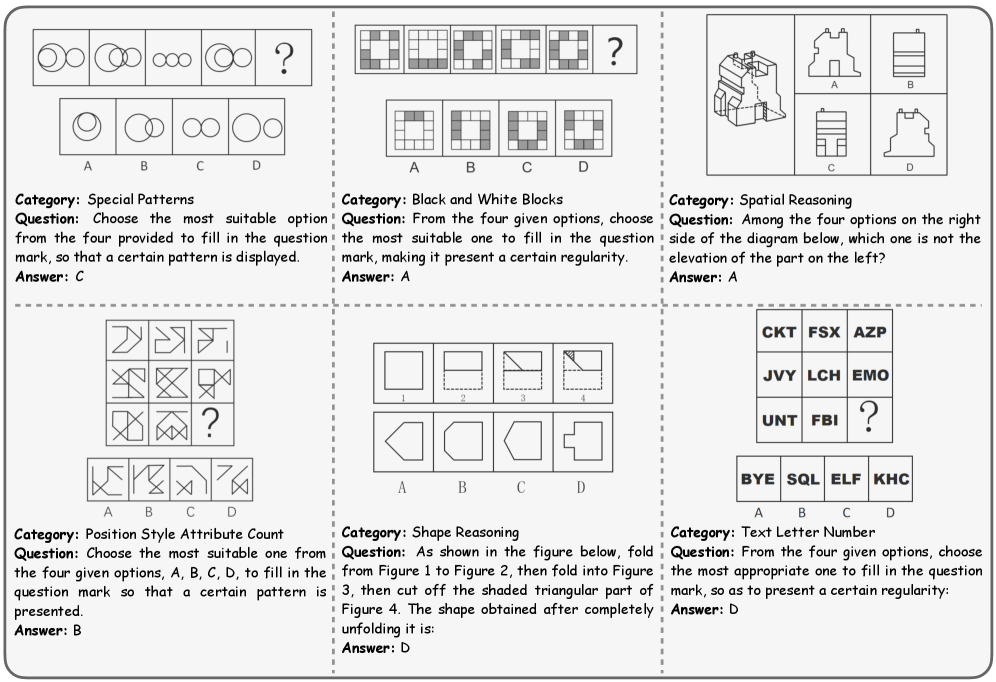 ?

A B C D

Category: Special Patterns
Question: Choose the most suitable option from the four provided to fill in the question mark, so that a certain pattern is displayed.
Answer: C

?

A B C D

Category: Black and White Blocks
Question: From the four given options, choose the most suitable one to fill in the question mark, making it present a certain regularity.
Answer: A

A B C D

Category: Spatial Reasoning
Question: Among the four options on the right side of the diagram below, which one is not the elevation of the part on the left?
Answer: A

?

A B C D

Category: Position Style Attribute Count
Question: Choose the most suitable one from the four given options, A, B, C, D, to fill in the question mark so that a certain pattern is presented.
Answer: B

1 2 3 4

A B C D

Category: Shape Reasoning
Question: As shown in the figure below, fold from Figure 1 to Figure 2, then fold into Figure 3, then cut off the shaded triangular part of Figure 4. The shape obtained after completely unfolding it is:
Answer: D

| CKT | FSX | AZP |
|---|---|---|
| JVY | LCH | EMO |
| UNT | FBI | ? |

| BYE | SQL | ELF | KHC |
|---|---|---|---|
| A | B | C | D |

Category: Text Letter Number
Question: From the four given options, choose the most appropriate one to fill in the question mark, so as to present a certain regularity:
Answer: D