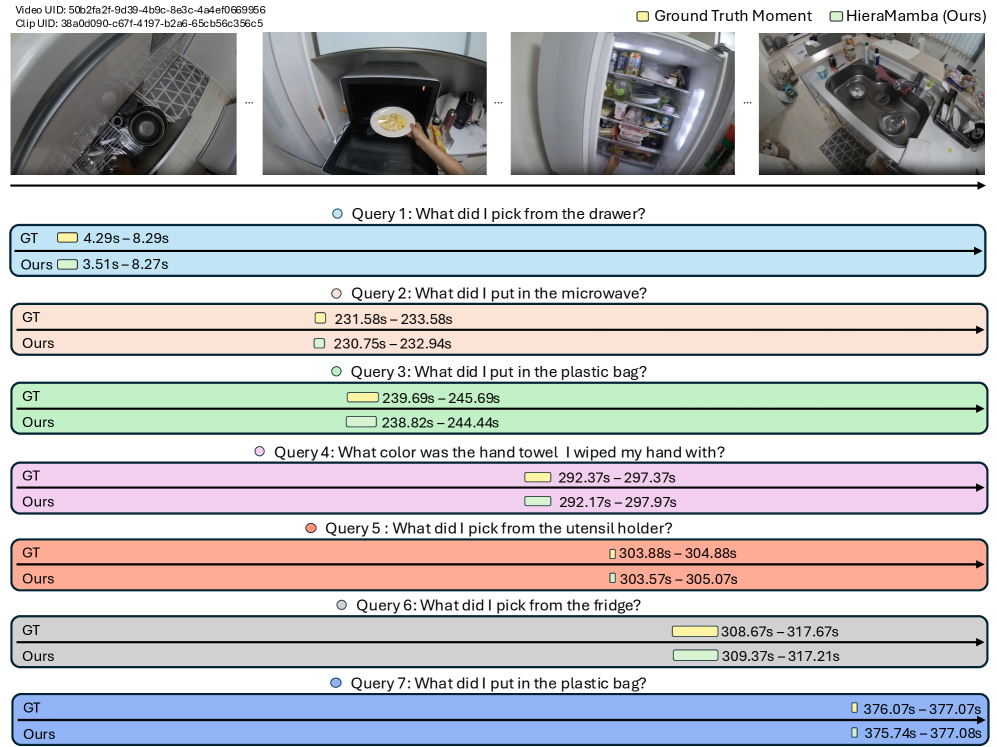 Video UID: 50b2fa2f-9d39-4b9c-8e3c-4a4ef0669956
Clip UID: 38a0d090-c67f-4197-b2a6-65cb56c356c5

Ground Truth Moment HieraMamba (Ours)

...

...

...

Query 1: What did I pick from the drawer?
GT 4.29s – 8.29s
Ours 3.51s – 8.27s

Query 2: What did I put in the microwave?
GT 231.58s – 233.58s
Ours 230.75s – 232.94s

Query 3: What did I put in the plastic bag?
GT 239.69s – 245.69s
Ours 238.82s – 244.44s

Query 4: What color was the hand towel I wiped my hand with?
GT 292.37s – 297.37s
Ours 292.17s – 297.97s

Query 5 : What did I pick from the utensil holder?
GT 303.88s – 304.88s
Ours 303.57s – 305.07s

Query 6: What did I pick from the fridge?
GT 308.67s – 317.67s
Ours 309.37s – 317.21s

Query 7: What did I put in the plastic bag?
GT 376.07s – 377.07s
Ours 375.74s – 377.08s