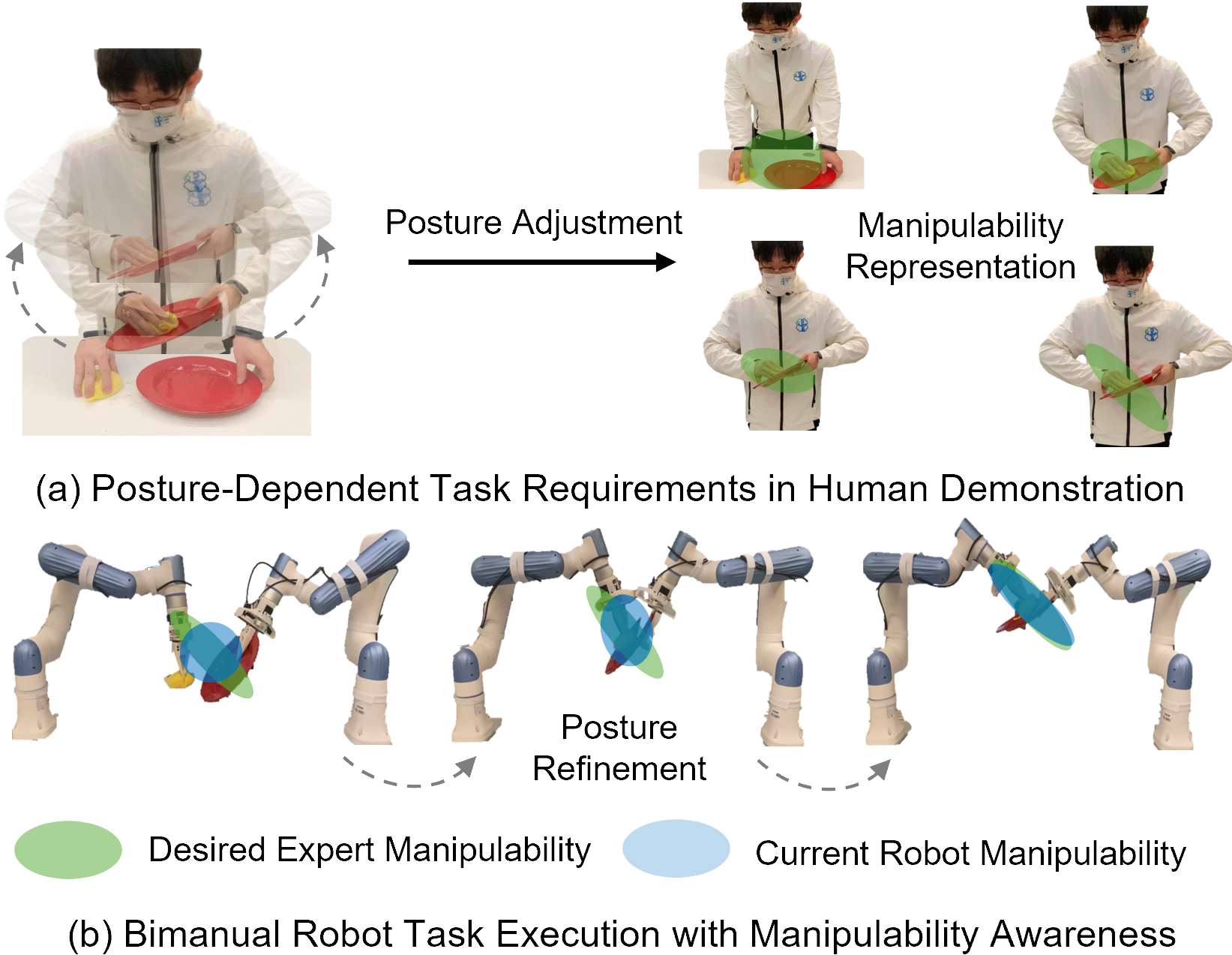 Posture Adjustment

Manipulability Representation

(a) Posture-Dependent Task Requirements in Human Demonstration

Posture Refinement

Desired Expert Manipulability

Current Robot Manipulability

(b) Bimanual Robot Task Execution with Manipulability Awareness