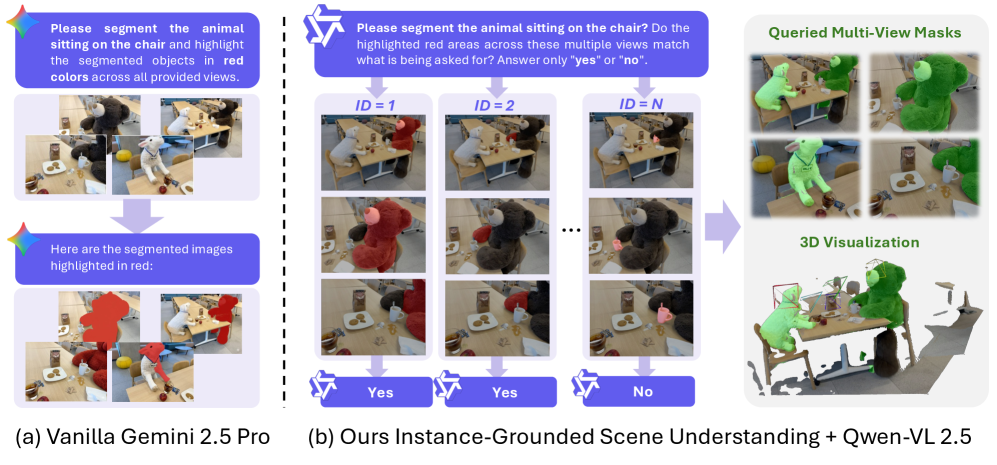 Please segment the animal sitting on the chair and highlight the segmented objects in red colors across all provided views.

Here are the segmented images highlighted in red:

(a) Vanilla Gemini 2.5 Pro

Please segment the animal sitting on the chair? Do the highlighted red areas across these multiple views match what is being asked for? Answer only "yes" or "no".

ID = 1

ID = 2

ID = N

...

Yes

Yes

No

Queried Multi-View Masks

3D Visualization

(b) Ours Instance-Grounded Scene Understanding + Qwen-VL 2.5