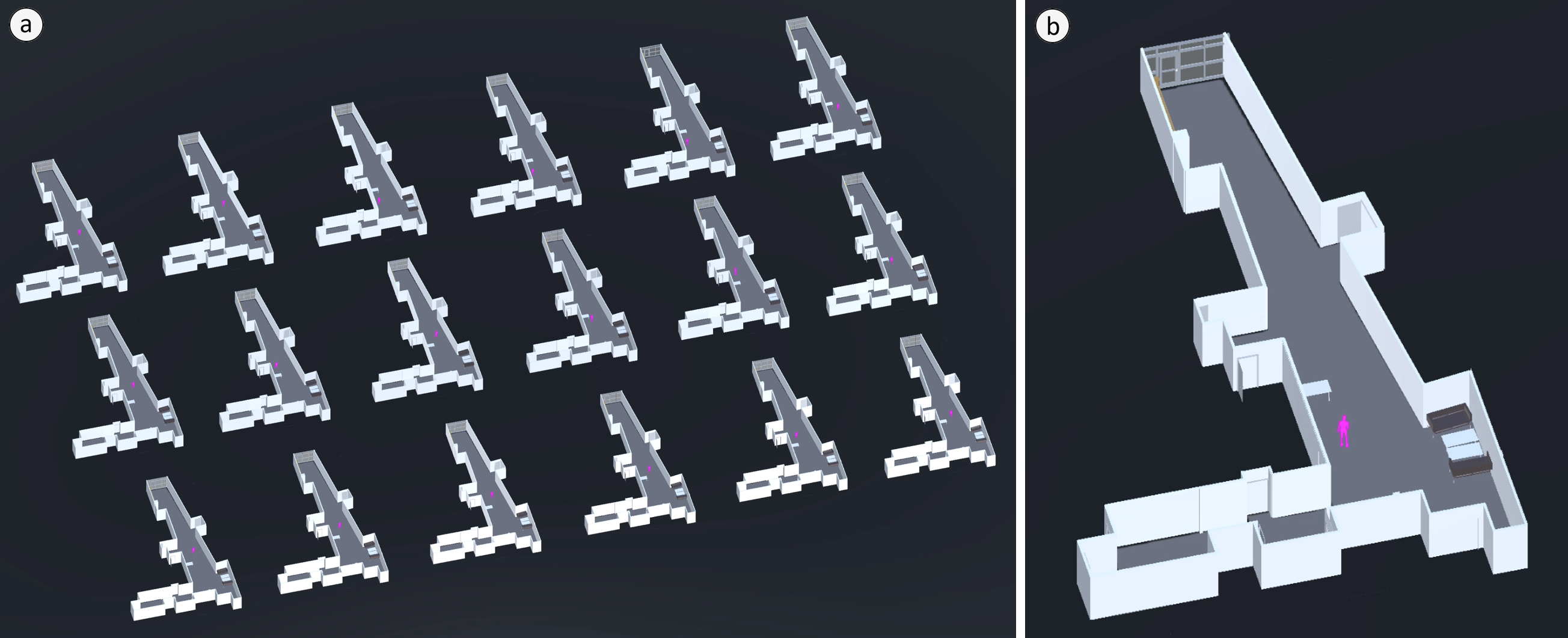 a

b