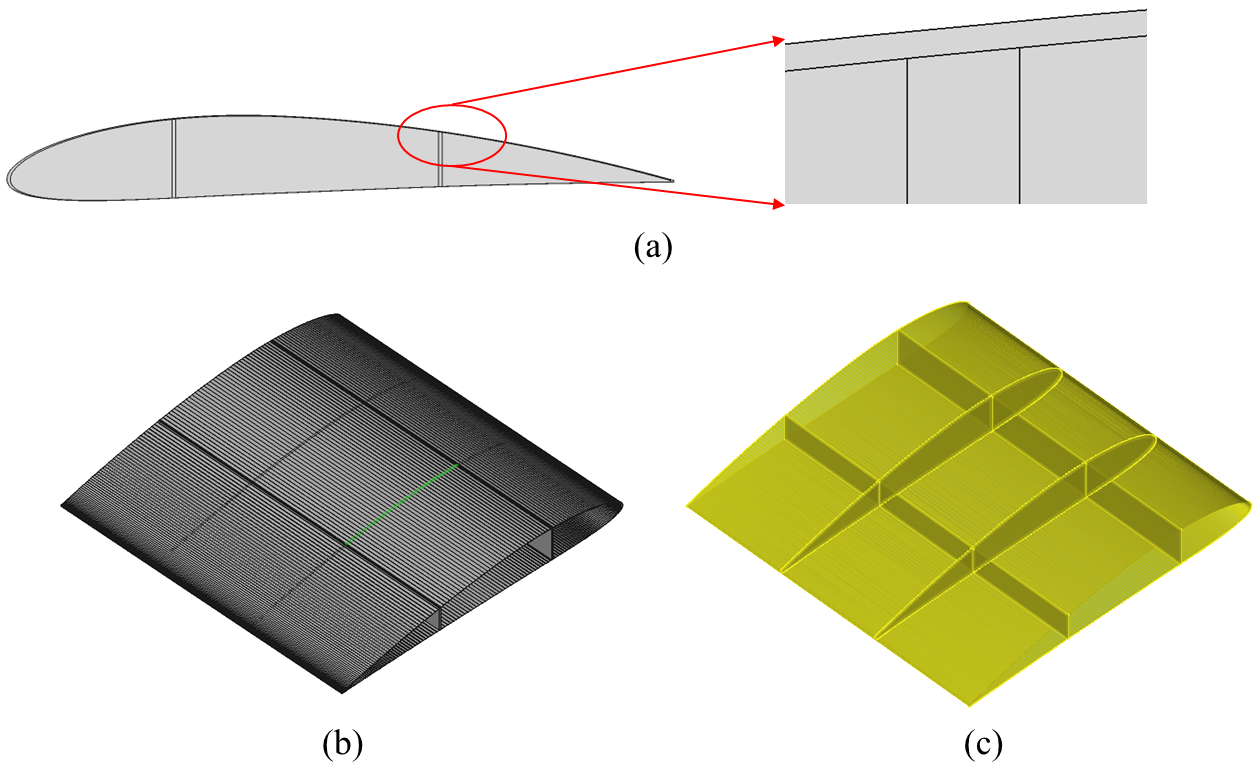 (a)

(b)

(c)