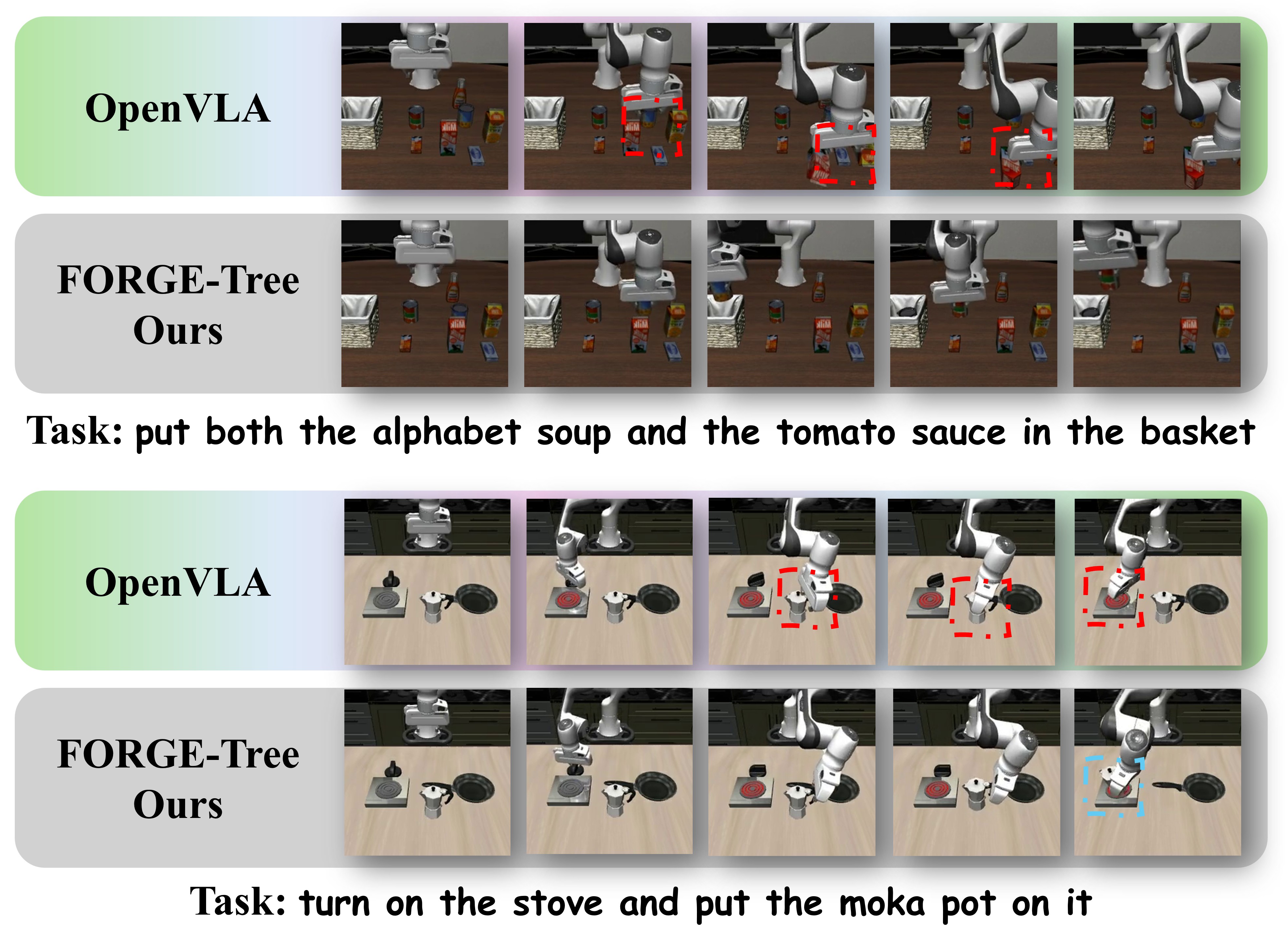 OpenVLA

FORGE-Tree
Ours

Task: put both the alphabet soup and the tomato sauce in the basket

OpenVLA

FORGE-Tree
Ours

Task: turn on the stove and put the moka pot on it