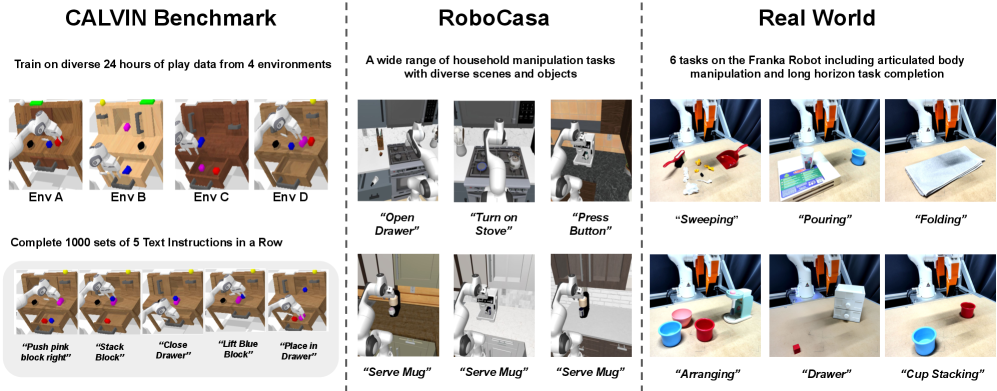 CALVIN Benchmark

Train on diverse 24 hours of play data from 4 environments

Env A Env B Env C Env D

Complete 1000 sets of 5 Text Instructions in a Row

"Push pink block right" "Stack Block" "Close Drawer" "Lift Blue Block" "Place in Drawer"

RoboCasa

A wide range of household manipulation tasks with diverse scenes and objects

"Open Drawer" "Turn on Stove" "Press Button"

"Serve Mug" "Serve Mug" "Serve Mug"

Real World

6 tasks on the Franka Robot including articulated body manipulation and long horizon task completion

"Sweeping" "Pouring" "Folding"

"Arranging" "Drawer" "Cup Stacking"