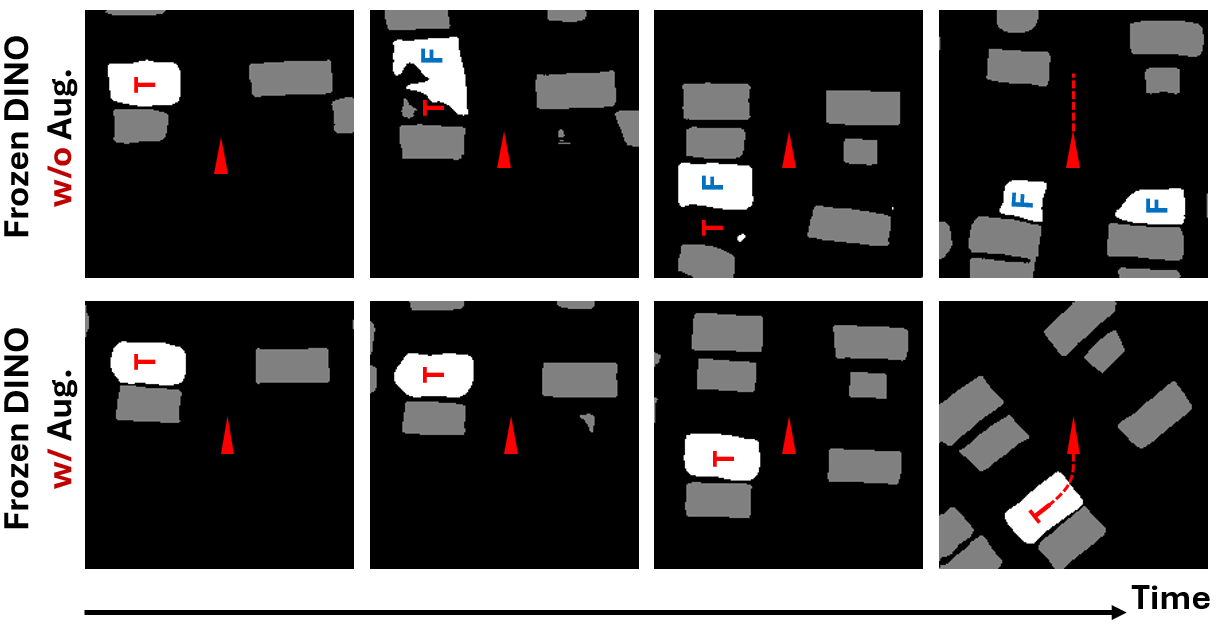 Frozen DINO w/o Aug.

T

F
T

F
T

F F

Frozen DINO w/ Aug.

T

T

T

T

Time