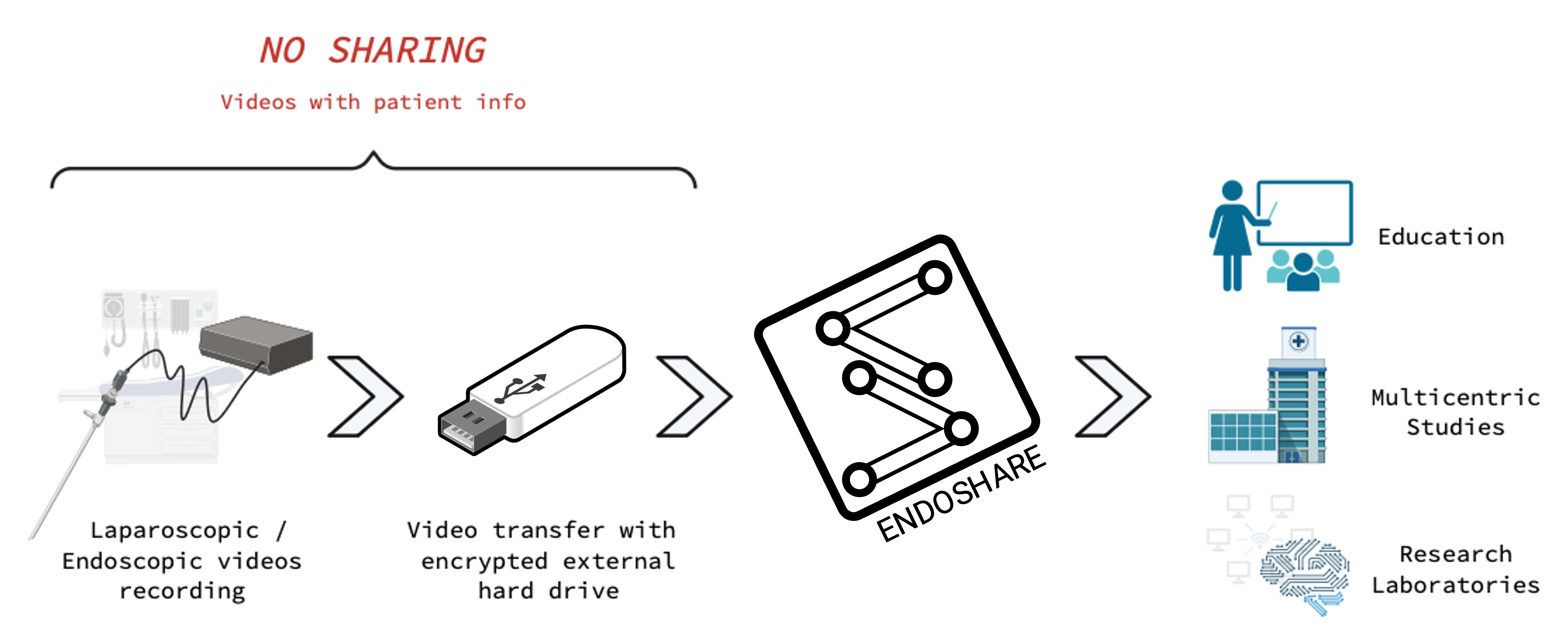 NO SHARING

Videos with patient info

Laparoscopic / Endoscopic videos recording

Video transfer with encrypted external hard drive

ENDOSHARE

Education

Multicentric Studies

Research Laboratories