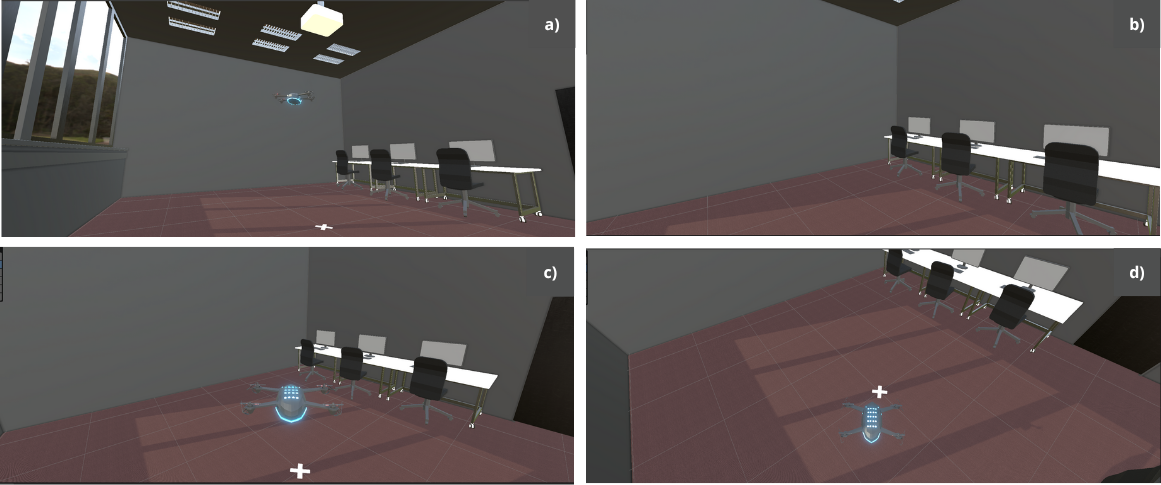 a)

b)

c)

d)