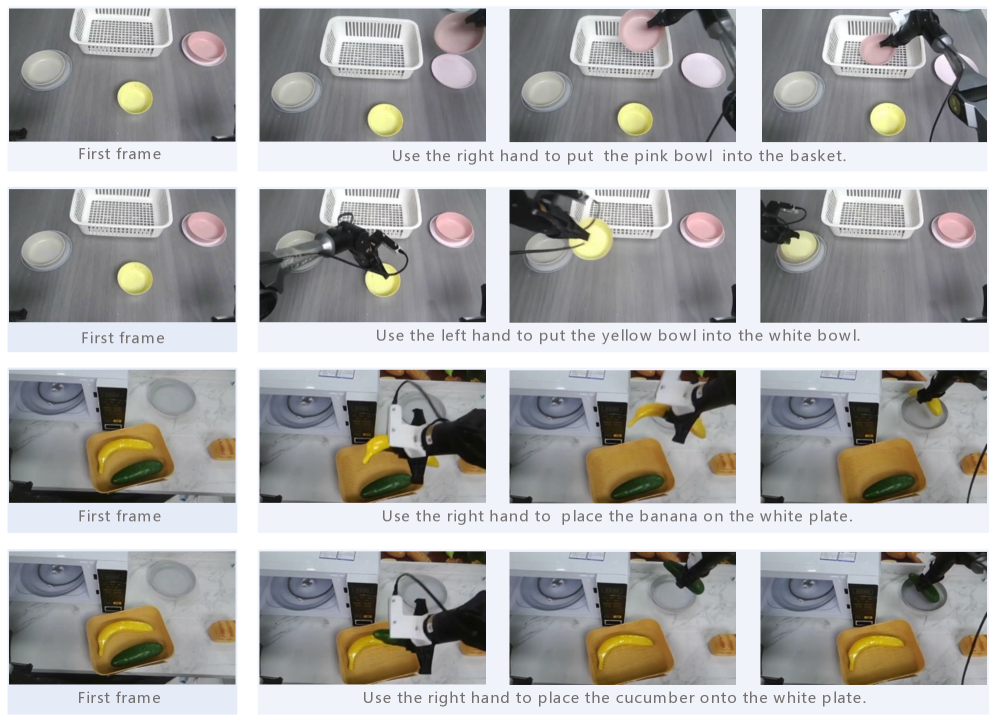 First frame

Use the right hand to put the pink bowl into the basket.

First frame

Use the left hand to put the yellow bowl into the white bowl.

First frame

Use the right hand to place the banana on the white plate.

First frame

Use the right hand to place the cucumber onto the white plate.