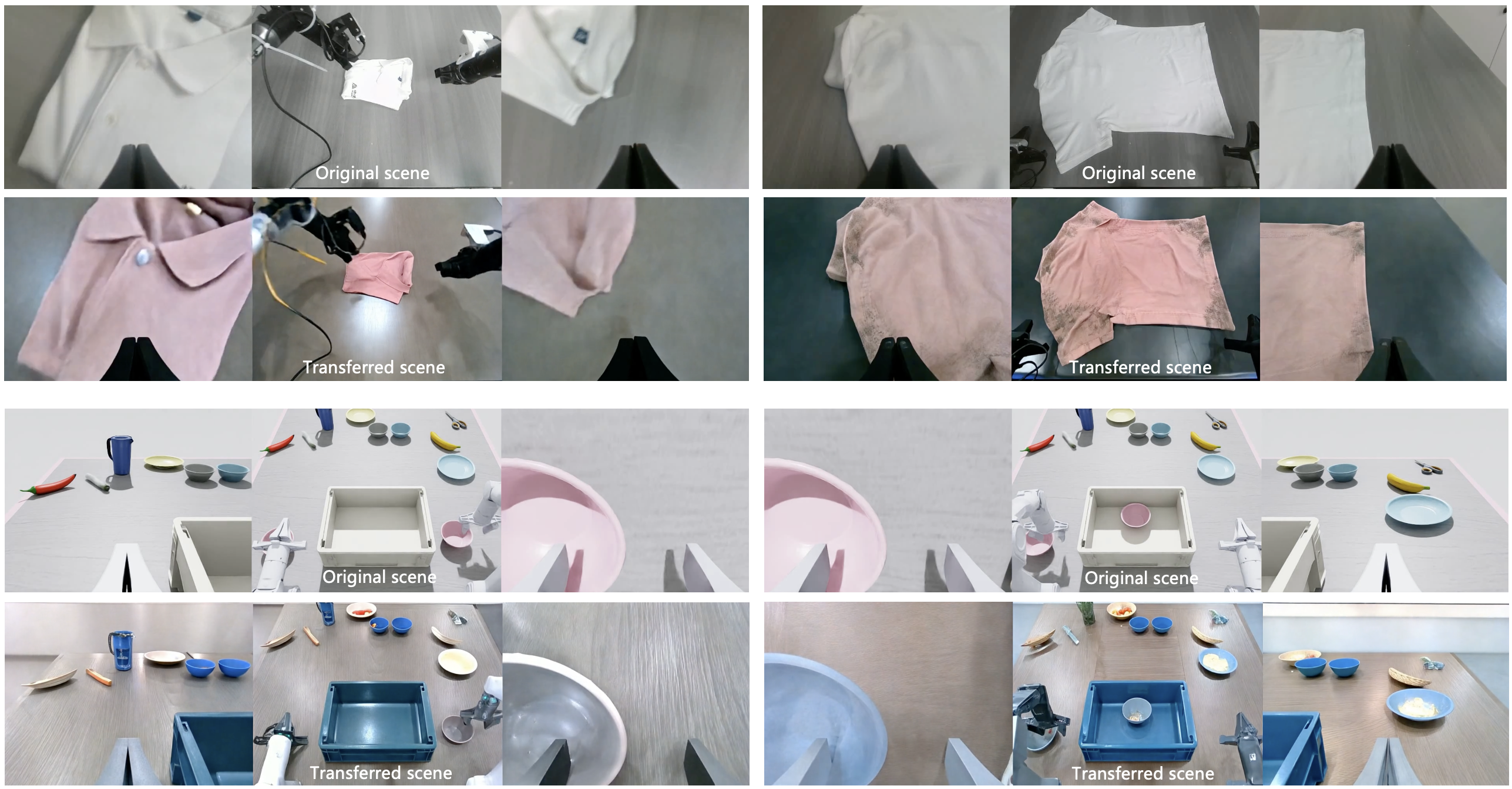 Original scene

Original scene

Transferred scene

Transferred scene

Original scene

Original scene

Transferred scene

Transferred scene