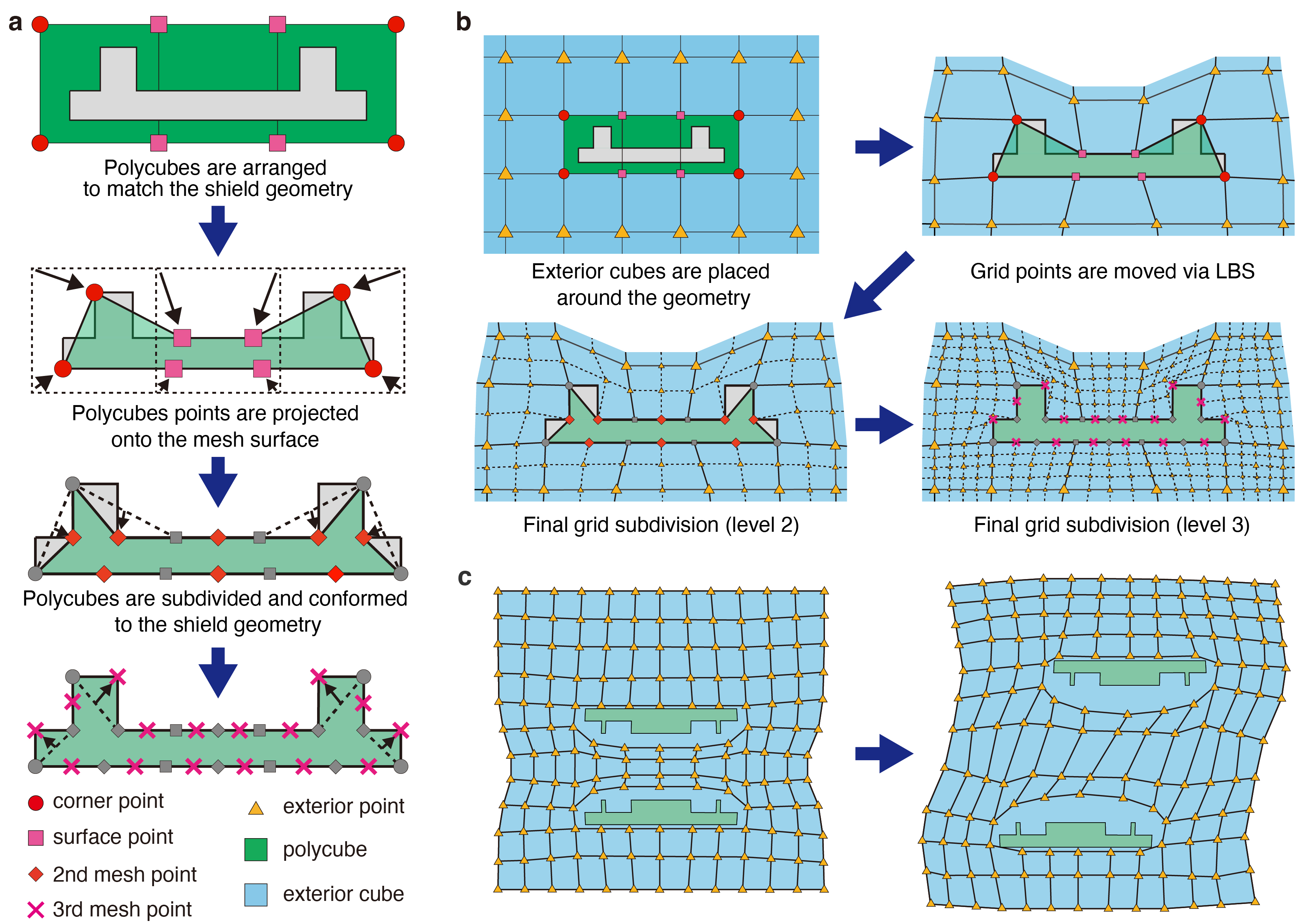 a

Polycubes are arranged to match the shield geometry

Polycubes points are projected onto the mesh surface

Polycubes are subdivided and conformed to the shield geometry

corner point
surface point
2nd mesh point
3rd mesh point
exterior point
polycube
exterior cube

b

Exterior cubes are placed around the geometry

Grid points are moved via LBS

Final grid subdivision (level 2)

Final grid subdivision (level 3)

c