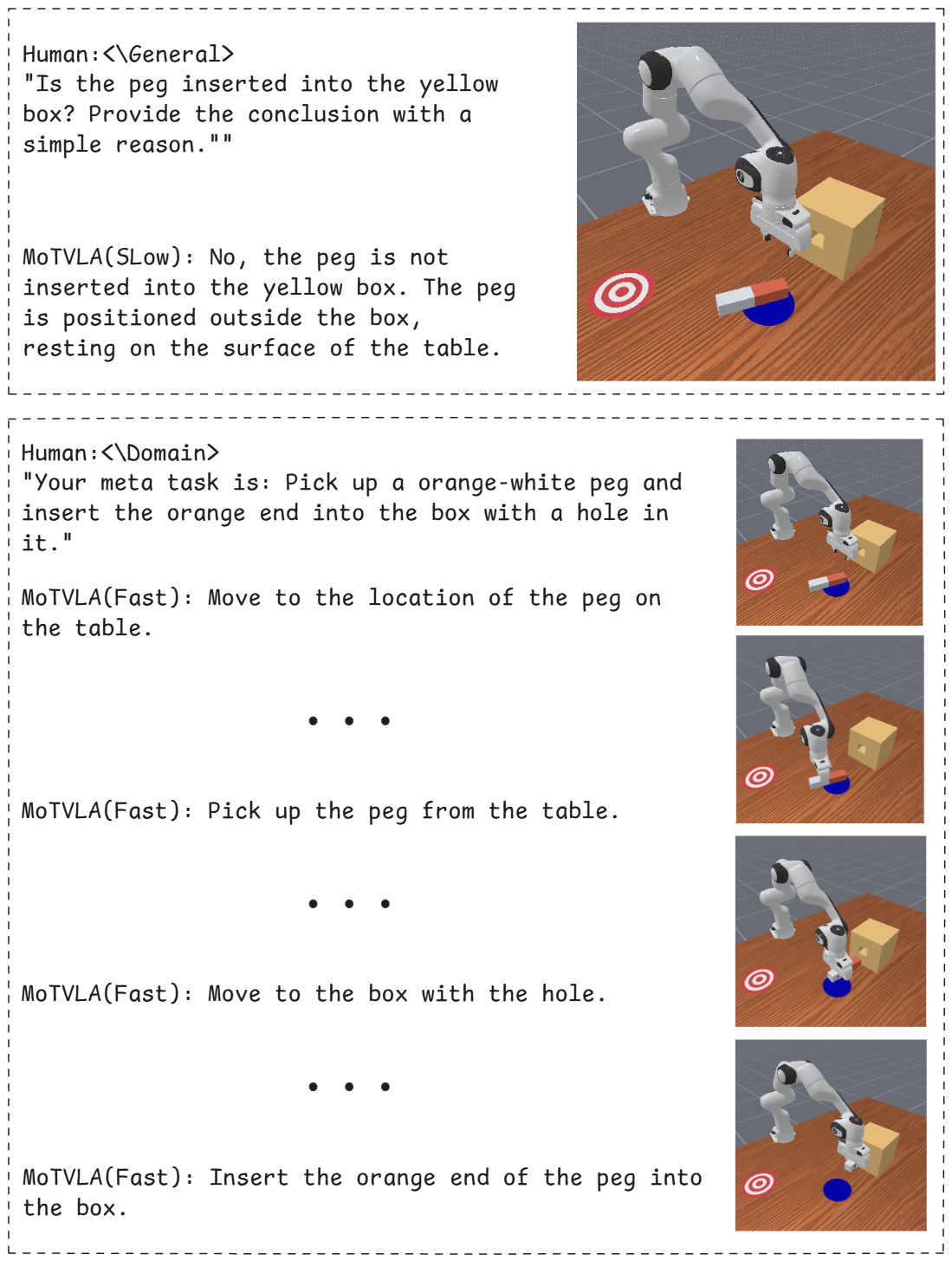 Human:<\General>
"Is the peg inserted into the yellow box? Provide the conclusion with a simple reason.""

MoTVLA(SLow): No, the peg is not inserted into the yellow box. The peg is positioned outside the box, resting on the surface of the table.

Human:<\Domain>
"Your meta task is: Pick up a orange-white peg and insert the orange end into the box with a hole in it."

MoTVLA(Fast): Move to the location of the peg on the table.

• • •

MoTVLA(Fast): Pick up the peg from the table.

• • •

MoTVLA(Fast): Move to the box with the hole.

• • •

MoTVLA(Fast): Insert the orange end of the peg into the box.