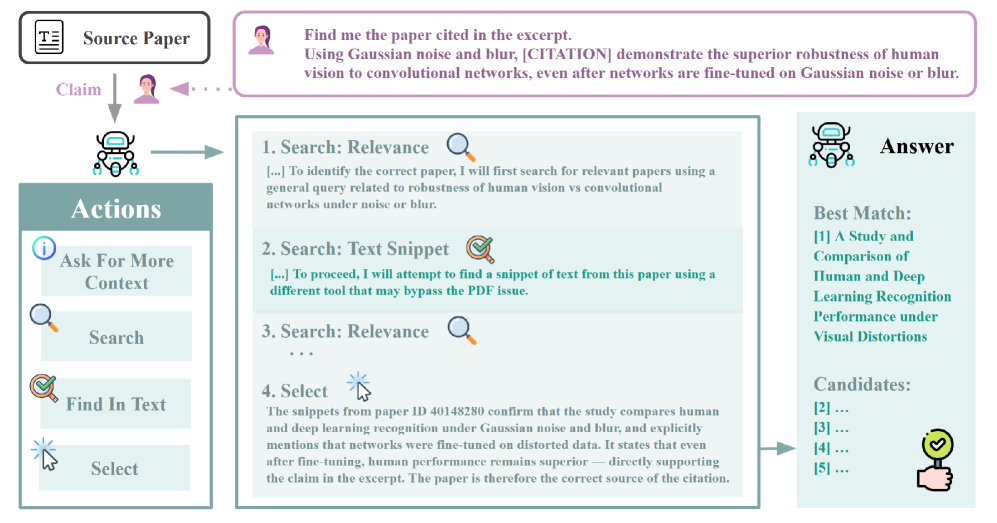 Source Paper

Claim

Find me the paper cited in the excerpt.
Using Gaussian noise and blur, [CITATION] demonstrate the superior robustness of human vision to convolutional networks, even after networks are fine-tuned on Gaussian noise or blur.

Actions

Ask For More Context

Search

Find In Text

Select

1. Search: Relevance

[...] To identify the correct paper, I will first search for relevant papers using a general query related to robustness of human vision vs convolutional networks under noise or blur.

2. Search: Text Snippet

[...] To proceed, I will attempt to find a snippet of text from this paper using a different tool that may bypass the PDF issue.

3. Search: Relevance

. . .

4. Select

The snippets from paper ID 40148280 confirm that the study compares human and deep learning recognition under Gaussian noise and blur, and explicitly mentions that networks were fine-tuned on distorted data. It states that even after fine-tuning, human performance remains superior — directly supporting the claim in the excerpt. The paper is therefore the correct source of the citation.

Answer

Best Match:
[1] A Study and Comparison of Human and Deep Learning Recognition Performance under Visual Distortions

Candidates:
[2] …
[3] …
[4] …
[5] …