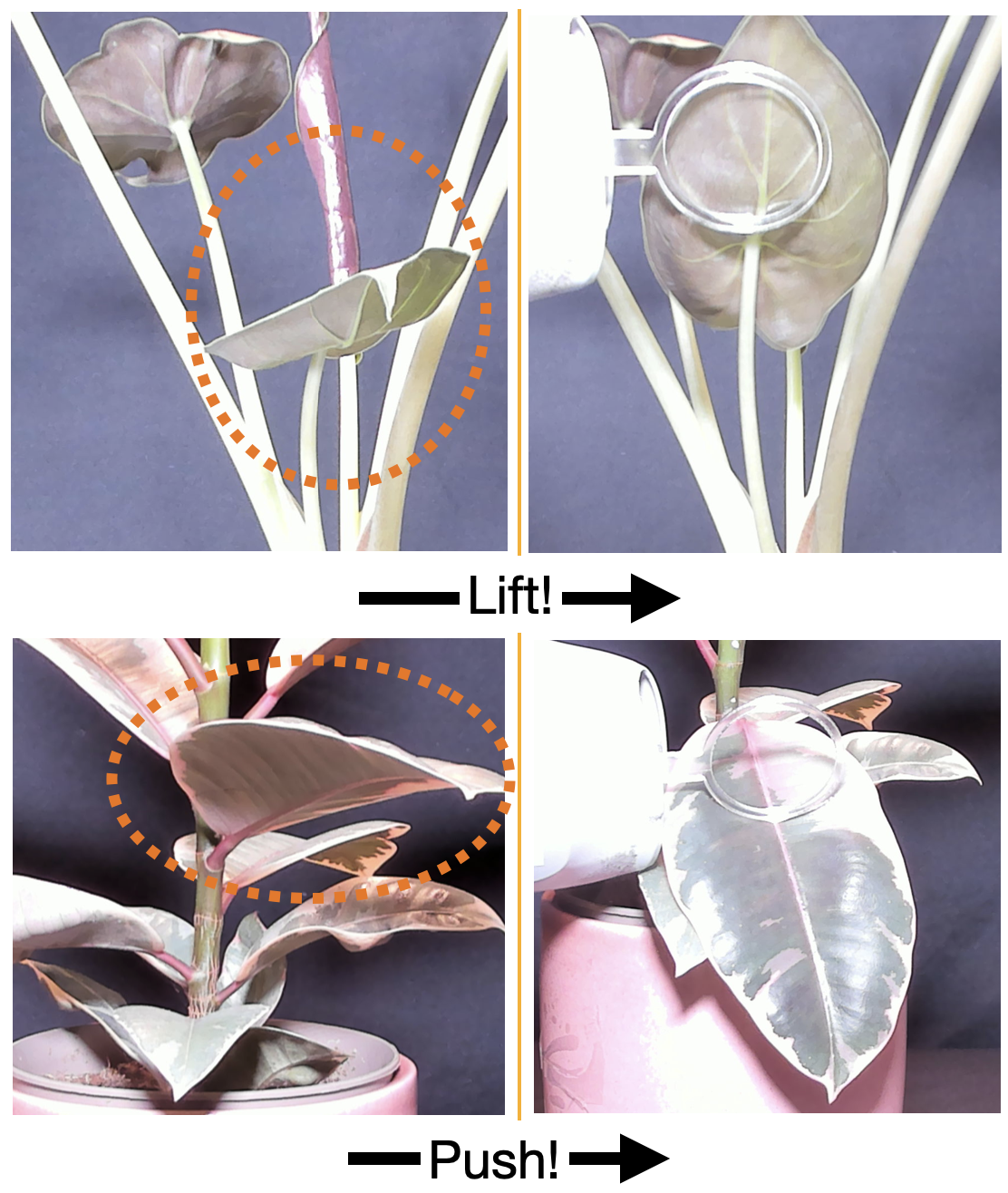 Lift!

Push!